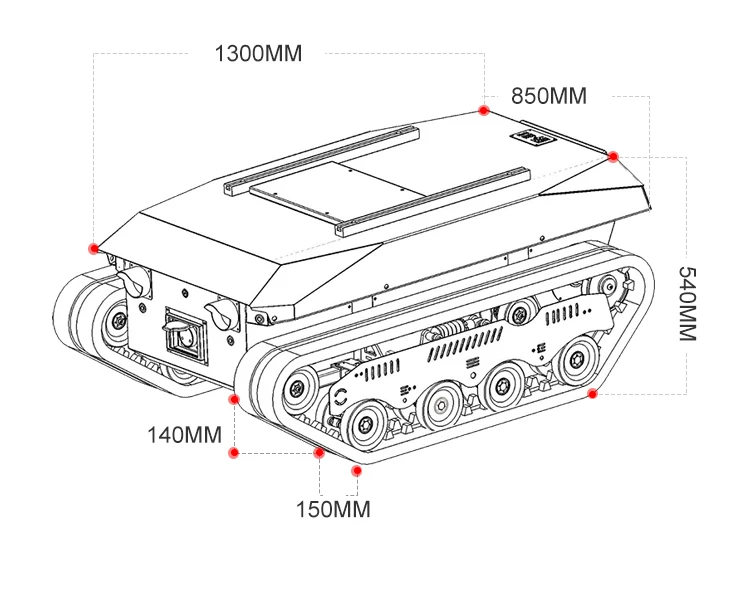 1300MM
850MM
540MM
140MM
150MM