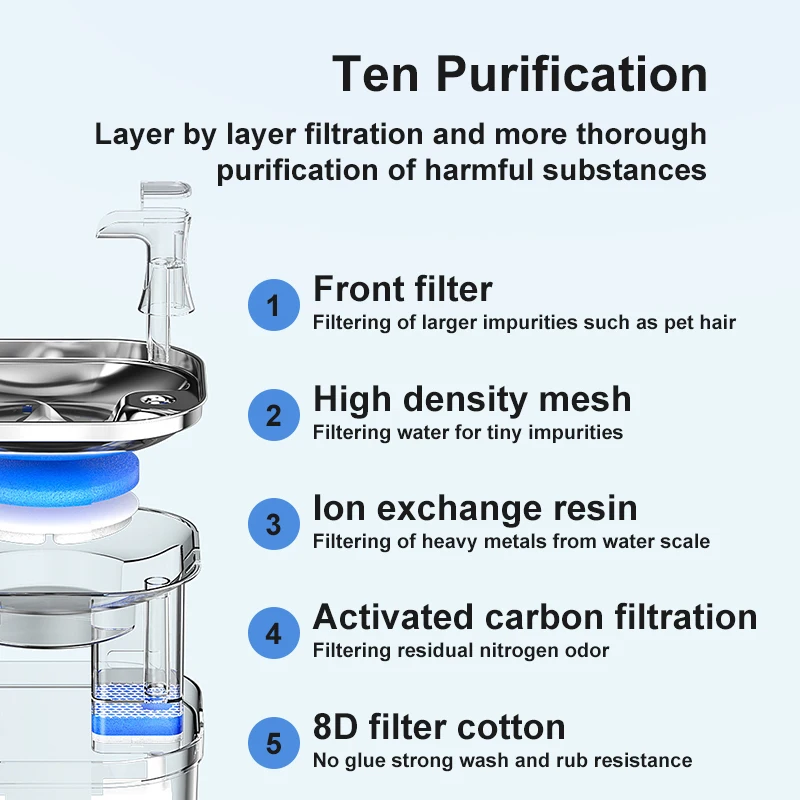 Ten Purification

Layer by layer filtration and more thorough purification of harmful substances

1
Front filter
Filtering of larger impurities such as pet hair

2
High density mesh
Filtering water for tiny impurities

3
Ion exchange resin
Filtering of heavy metals from water scale

4
Activated carbon filtration
Filtering residual nitrogen odor

5
8D filter cotton
No glue strong wash and rub resistance