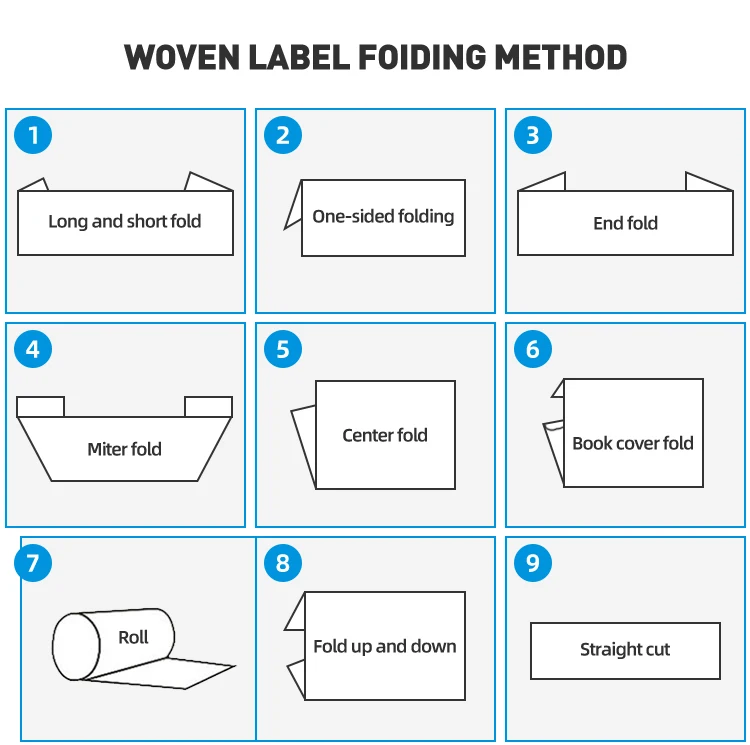 WOVEN LABEL FOIDING METHOD

1
Long and short fold

2
One-sided folding

3
End fold

4
Miter fold

5
Center fold

6
Book cover fold

7
Roll

8
Fold up and down

9
Straight cut