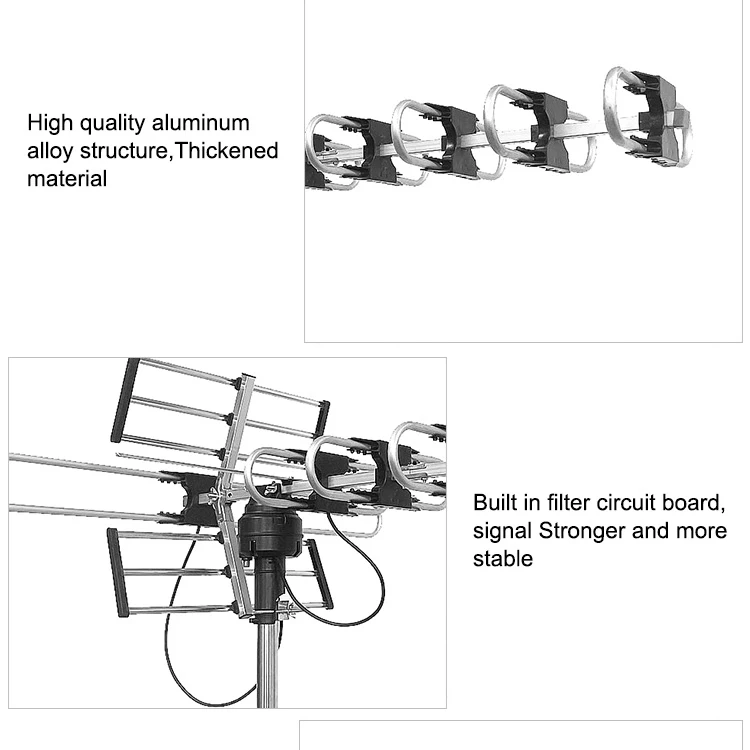 High quality aluminum alloy structure,Thickened material

Built in filter circuit board, signal Stronger and more stable