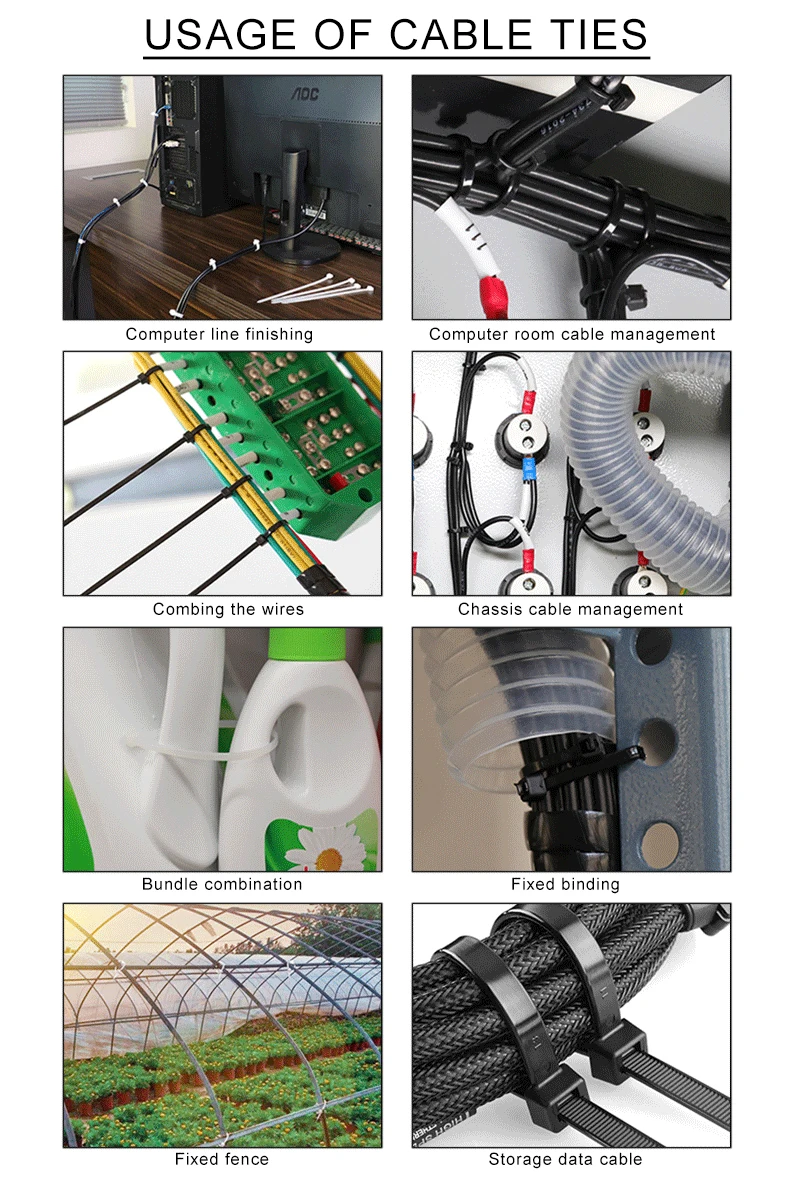 USAGE OF CABLE TIES

AOC

Computer line finishing

Computer room cable management

Combing the wires

Chassis cable management

Bundle combination

Fixed binding

Fixed fence

Storage data cable