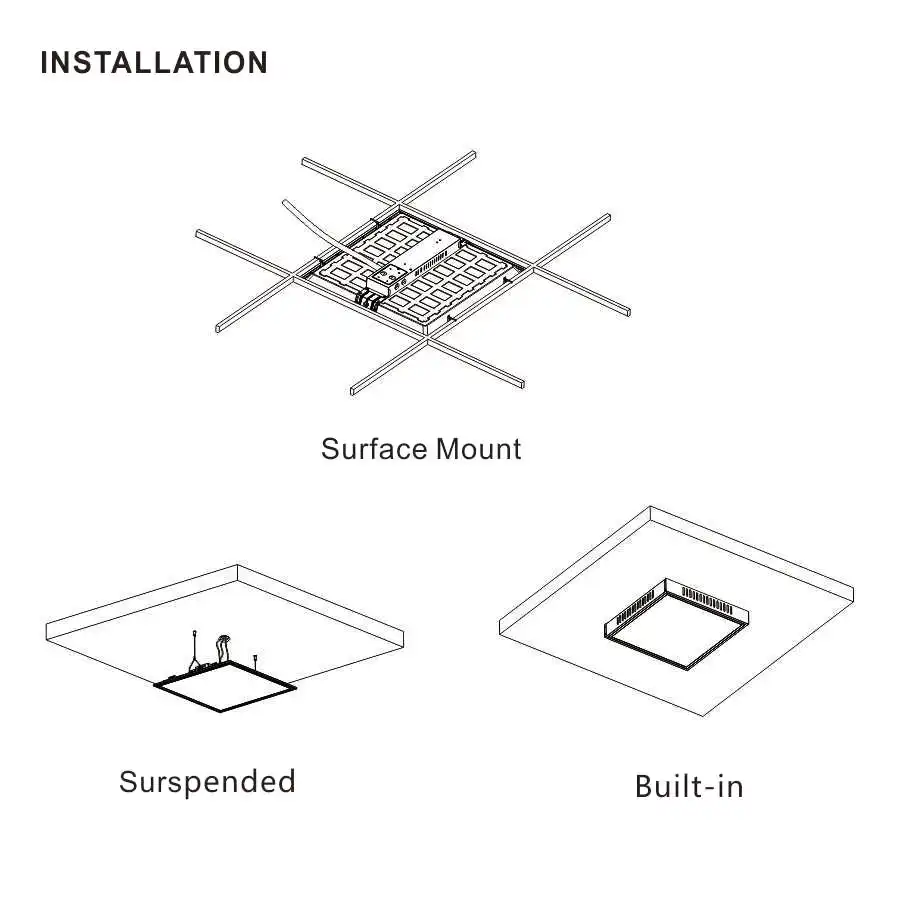 INSTALLATION

Surface Mount

Surspended

Built-in