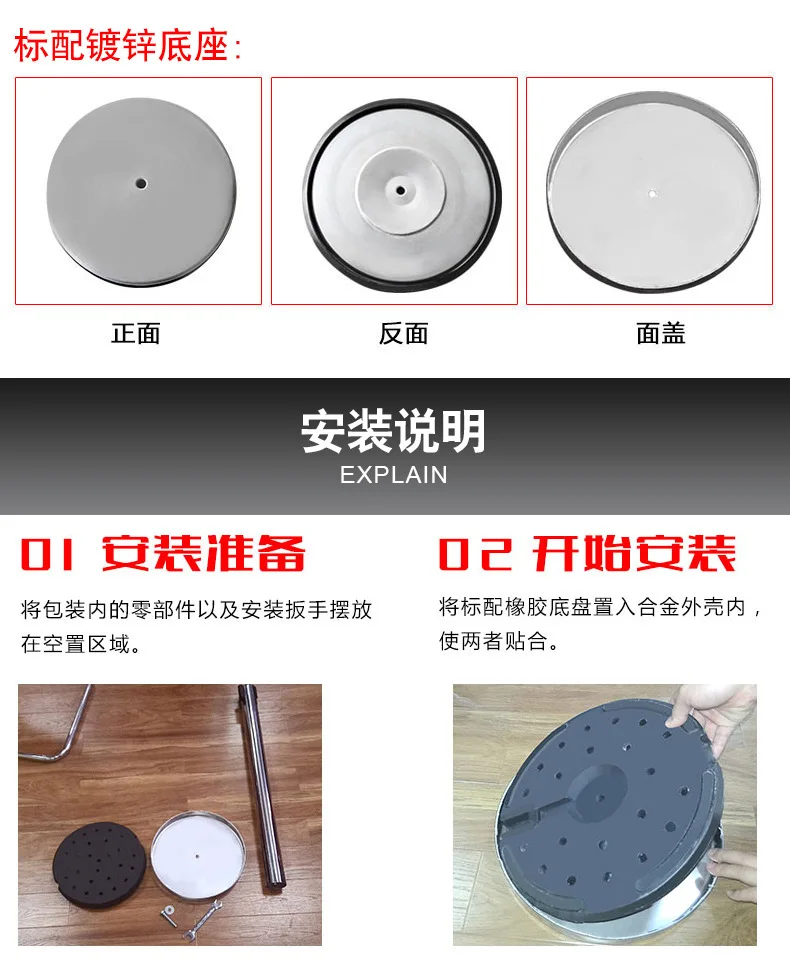 标配镀锌底座：

正面

反面

面盖

安装说明
EXPLAIN

01 安装准备

将包装内的零部件以及安装扳手摆放在空置区域。

02 开始安装

将标配橡胶底盘置入合金外壳内，使两者贴合。