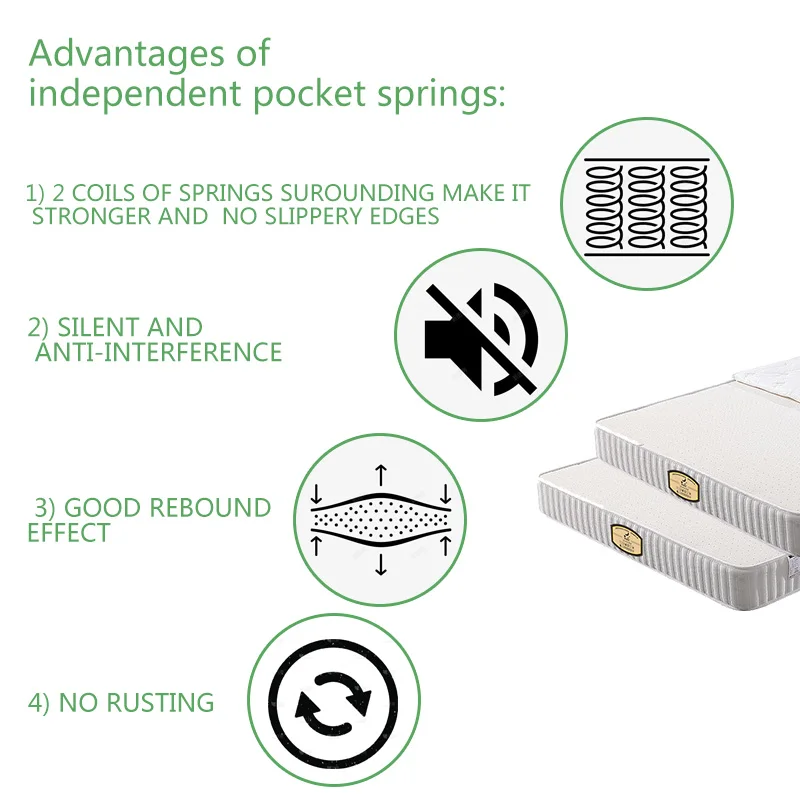 Advantages of independent pocket springs:

1) 2 COILS OF SPRINGS SUROUNDING MAKE IT STRONGER AND NO SLIPPERY EDGES

2) SILENT AND ANTI-INTERFERENCE

3) GOOD REBOUND EFFECT

4) NO RUSTING