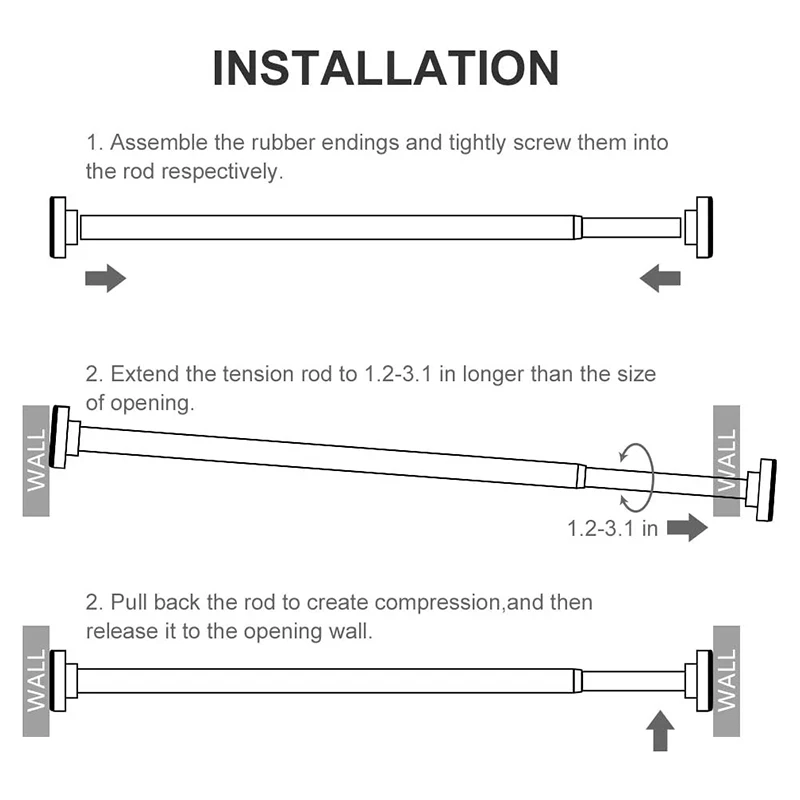 INSTALLATION

1. Assemble the rubber endings and tightly screw them into the rod respectively.

2. Extend the tension rod to 1.2-3.1 in longer than the size of opening.

WALL

WALL

1.2-3.1 in

2. Pull back the rod to create compression,and then release it to the opening wall.

WALL

WALL