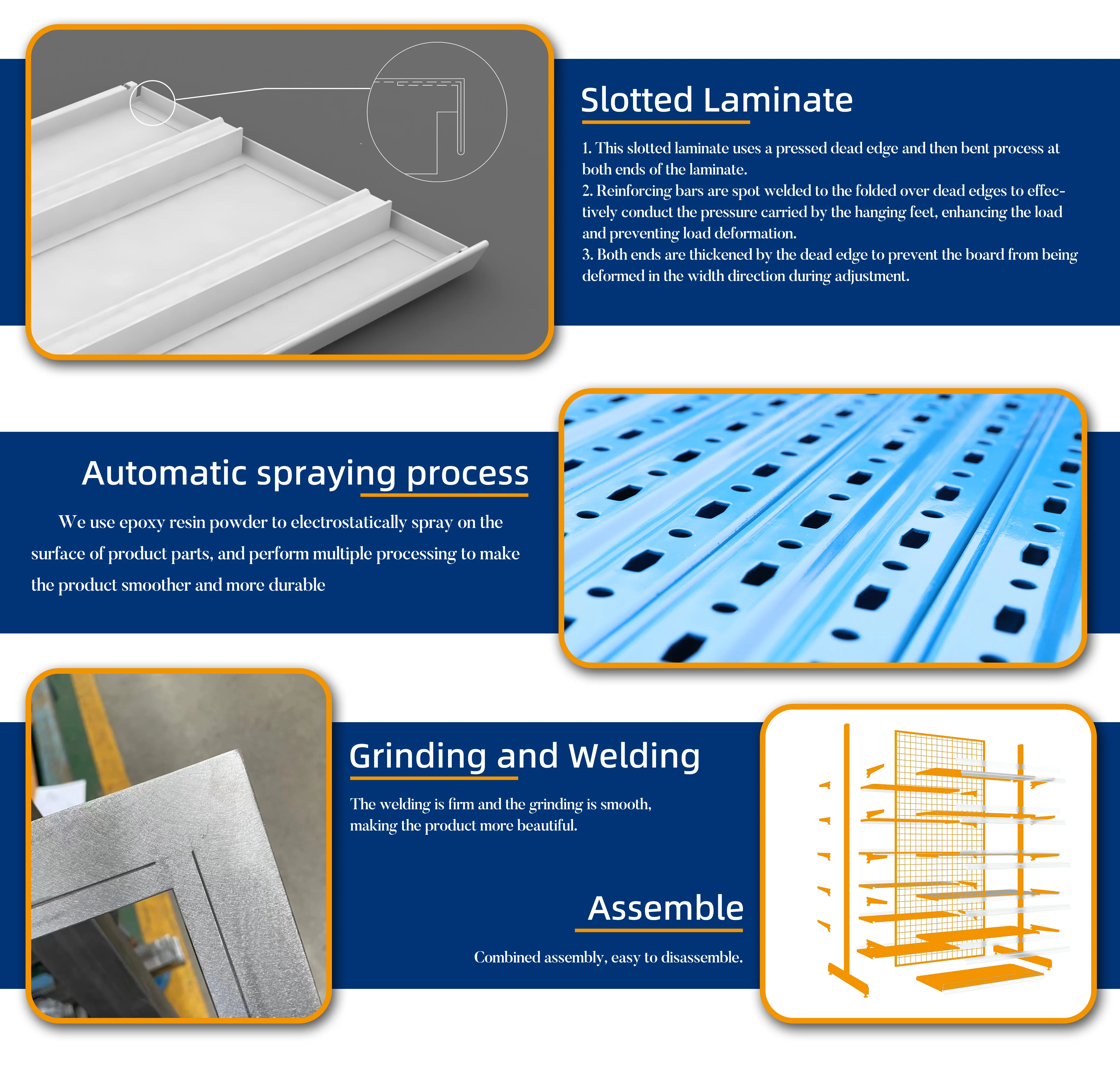 Slotted Laminate

1. This slotted laminate uses a pressed dead edge and then bent process at both ends of the laminate.
2. Reinforcing bars are spot welded to the folded over dead edges to effectively conduct the pressure carried by the hanging feet, enhancing the load and preventing load deformation.
3. Both ends are thickened by the dead edge to prevent the board from being deformed in the width direction during adjustment.

Automatic spraying process

We use epoxy resin powder to electrostatically spray on the surface of product parts, and perform multiple processing to make the product smoother and more durable

Grinding and Welding

The welding is firm and the grinding is smooth, making the product more beautiful.

Assemble

Combined assembly, easy to disassemble.