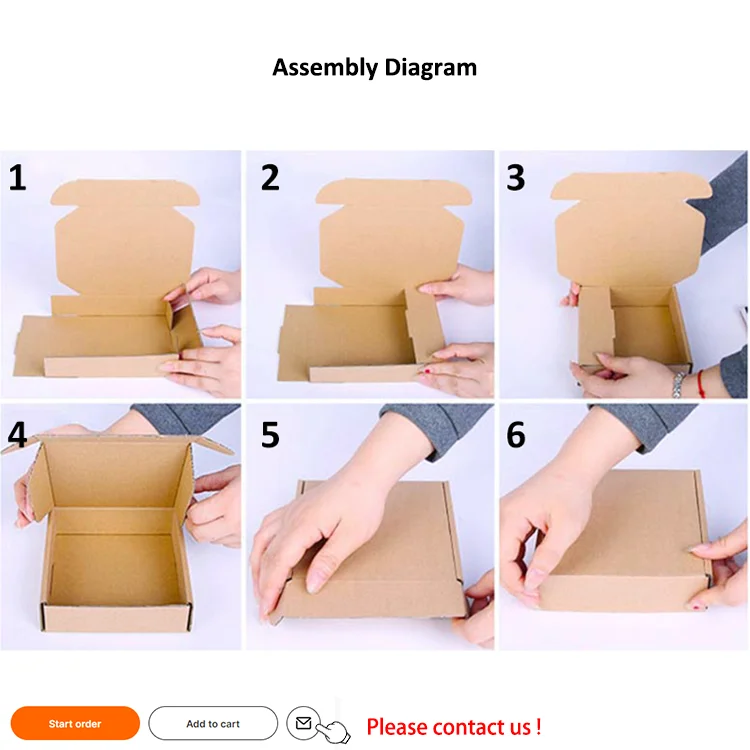 Assembly Diagram

1

2

3

4

5

6

Start order

Add to cart

Please contact us !