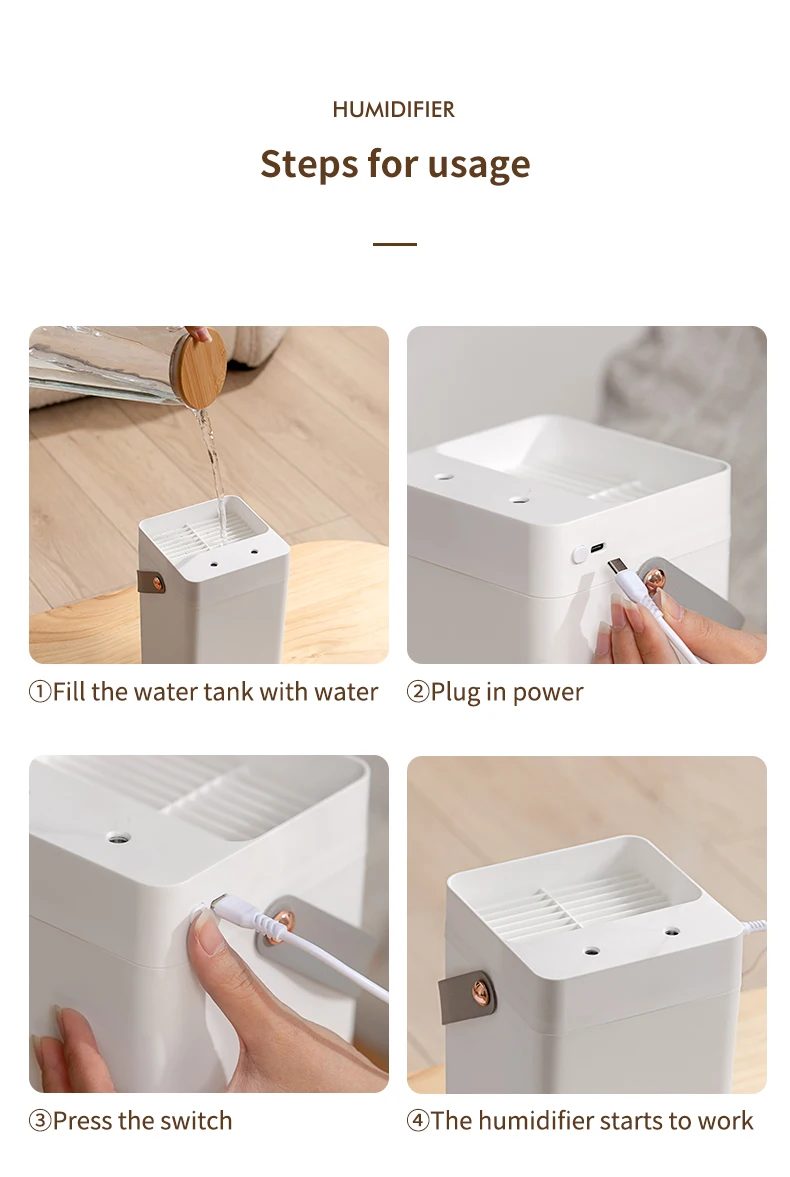 HUMIDIFIER

Steps for usage

①Fill the water tank with water

②Plug in power

③Press the switch

④The humidifier starts to work