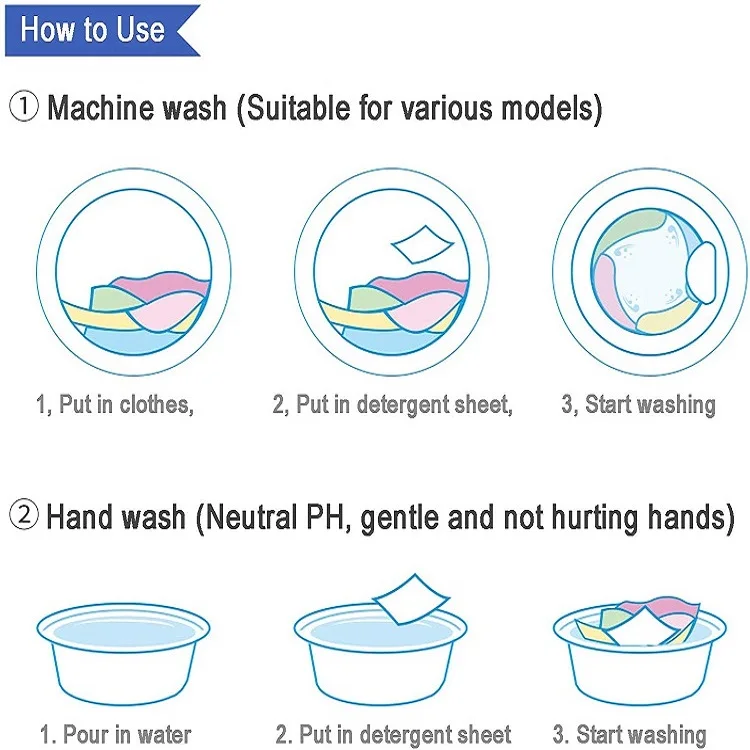 How to Use

① Machine wash (Suitable for various models)

1, Put in clothes,

2, Put in detergent sheet,

3, Start washing

② Hand wash (Neutral PH, gentle and not hurting hands)

1. Pour in water

2. Put in detergent sheet

3. Start washing