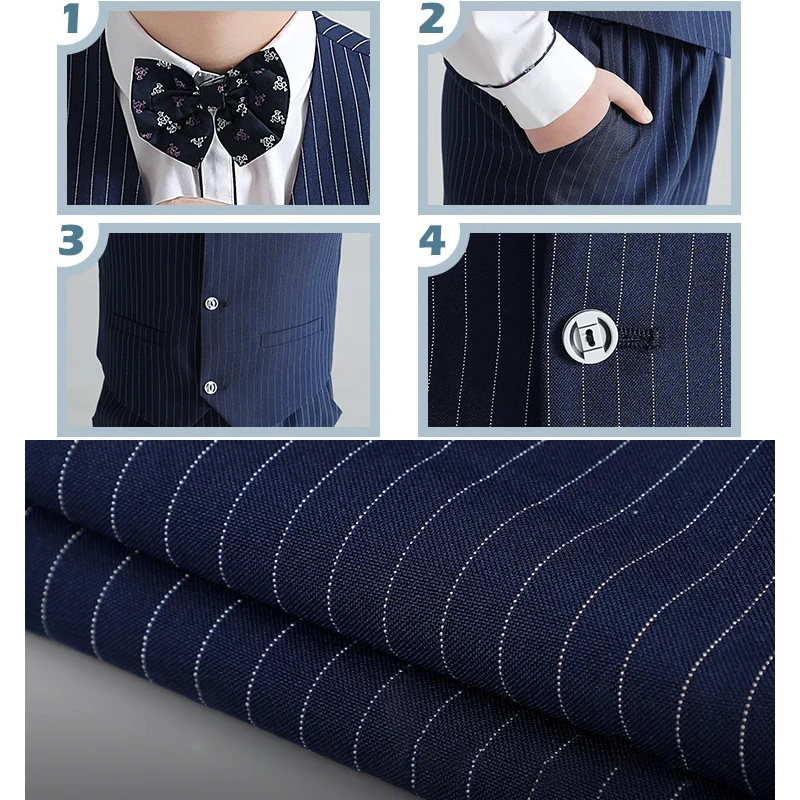 1

2

3

4