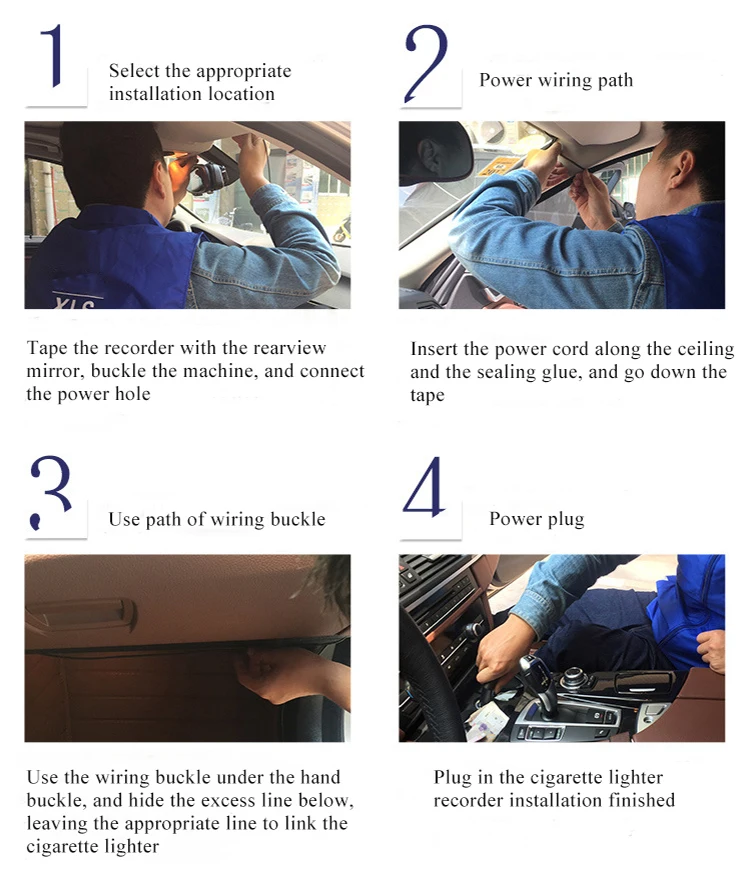 1 Select the appropriate installation location

XLS

Tape the recorder with the rearview mirror, buckle the machine, and connect the power hole

2 Power wiring path

Insert the power cord along the ceiling and the sealing glue, and go down the tape

3 Use path of wiring buckle

Use the wiring buckle under the hand buckle, and hide the excess line below, leaving the appropriate line to link the cigarette lighter

4 Power plug

Plug in the cigarette lighter recorder installation finished