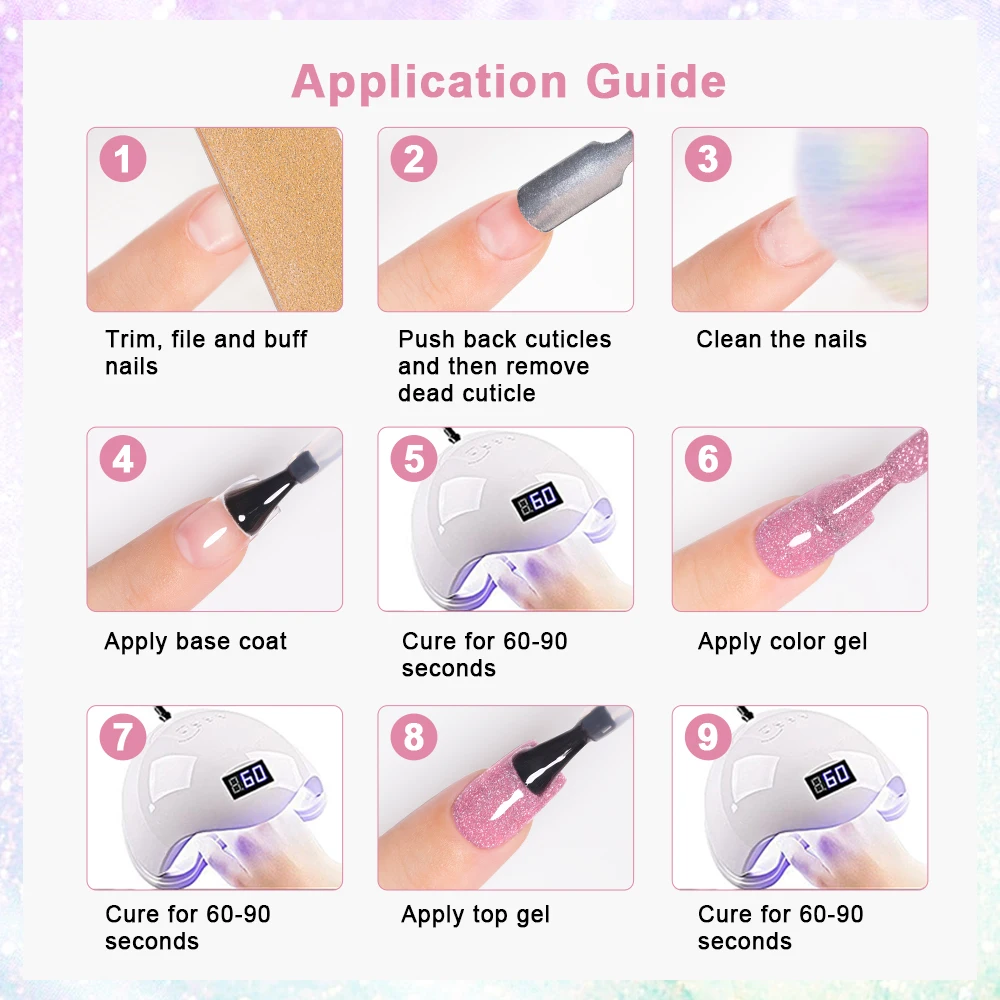 Application Guide

1
Trim, file and buff nails

2
Push back cuticles and then remove dead cuticle

3
Clean the nails

4
Apply base coat

5
60
Cure for 60-90 seconds

6
Apply color gel

7
60
Cure for 60-90 seconds

8
Apply top gel

9
60
Cure for 60-90 seconds