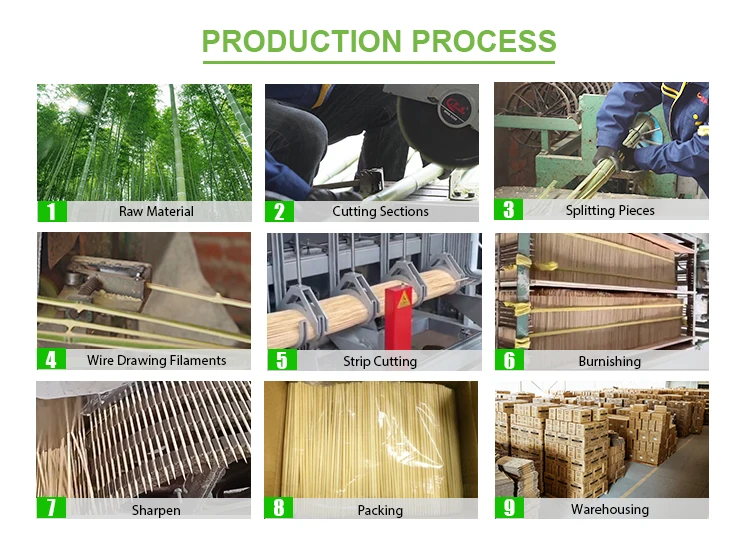 PRODUCTION PROCESS

1 Raw Material

2 Cutting Sections

3 Splitting Pieces

4 Wire Drawing Filaments

5 Strip Cutting

6 Burnishing

7 Sharpen

8 Packing

9 Warehousing