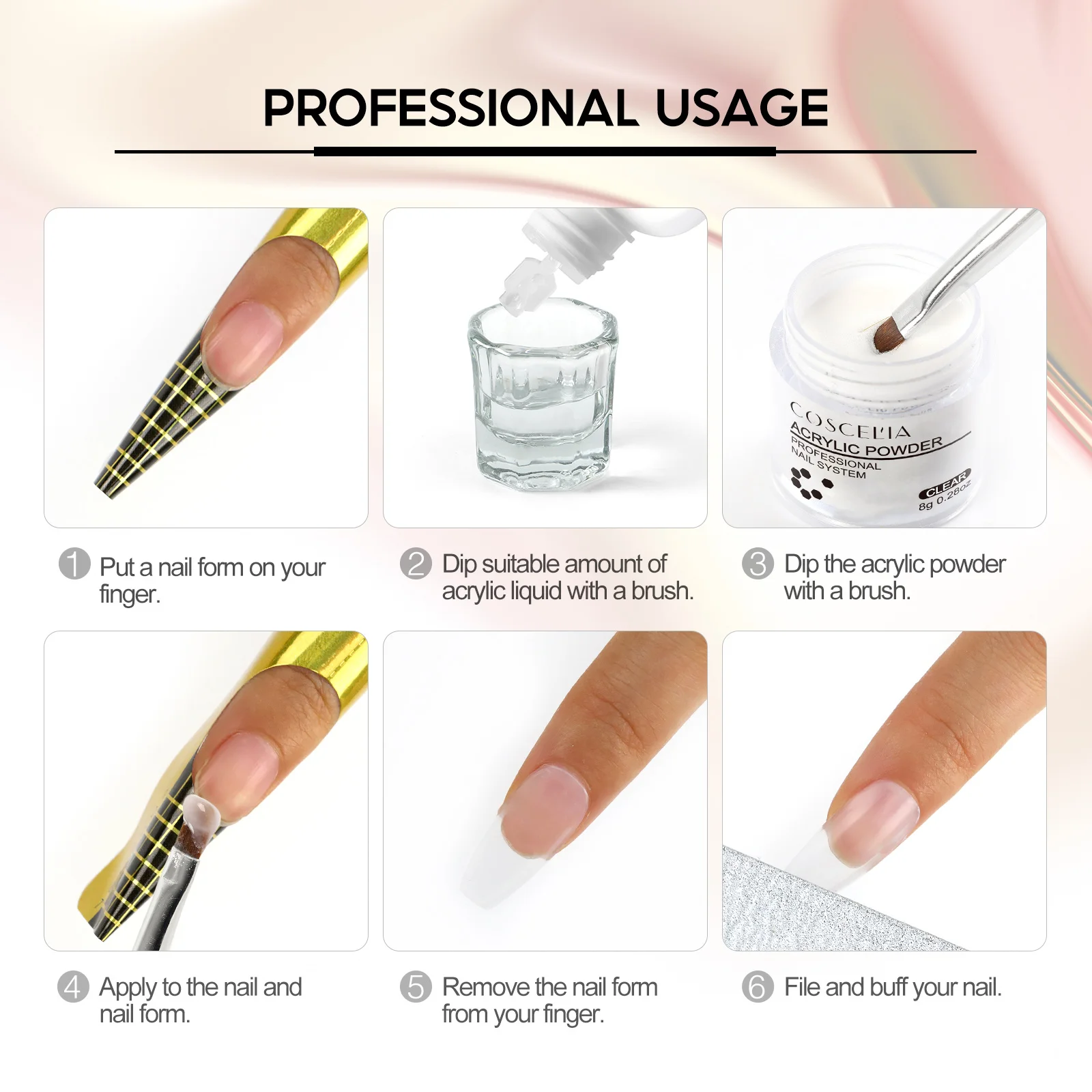 PROFESSIONAL USAGE

COSCELIA
ACRYLIC POWDER
PROFESSIONAL NAIL SYSTEM
CLEAR
8g 0.28oz

1 Put a nail form on your finger.

2 Dip suitable amount of acrylic liquid with a brush.

3 Dip the acrylic powder with a brush.

4 Apply to the nail and nail form.

5 Remove the nail form from your finger.

6 File and buff your nail.