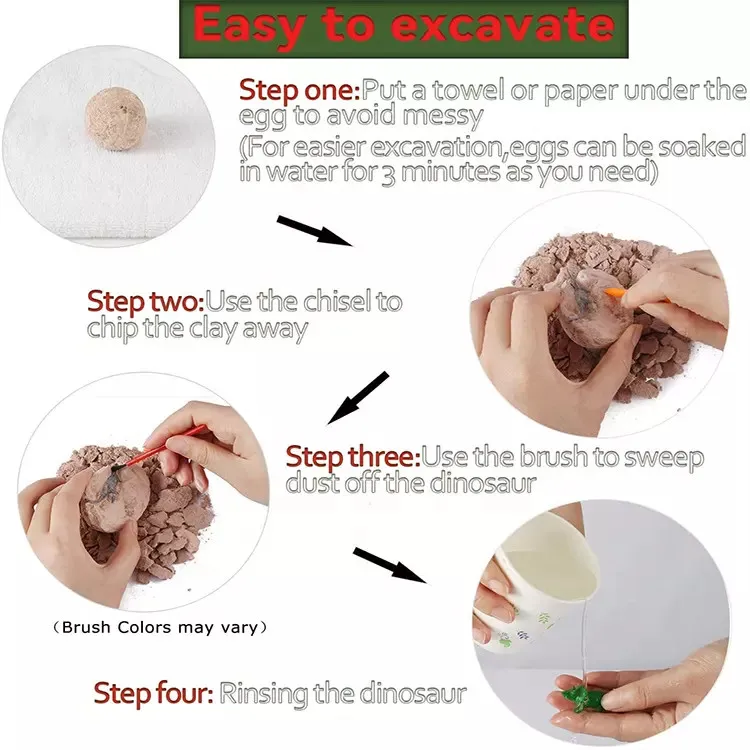 Easy to excavate

Step one:Put a towel or paper under the egg to avoid messy
(For easier excavation,eggs can be soaked in water for 3 minutes as you need)

Step two:Use the chisel to chip the clay away

Step three:Use the brush to sweep dust off the dinosaur

（Brush Colors may vary）

Step four: Rinsing the dinosaur