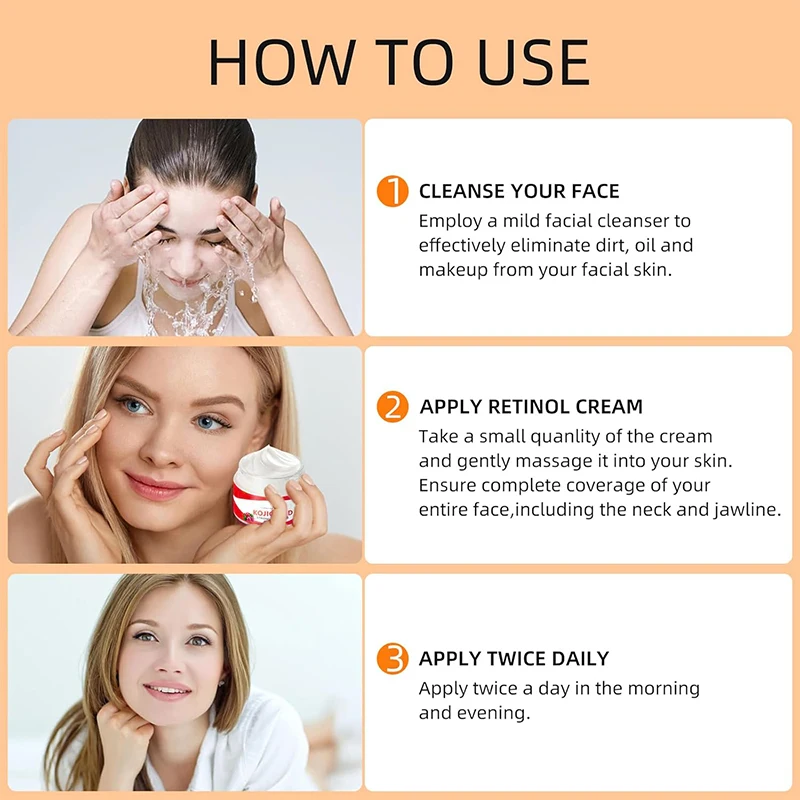 HOW TO USE

1 CLEANSE YOUR FACE
Employ a mild facial cleanser to effectively eliminate dirt, oil and makeup from your facial skin.

KOJIC

2 APPLY RETINOL CREAM
Take a small quanlity of the cream and gently massage it into your skin. Ensure complete coverage of your entire face,including the neck and jawline.

3 APPLY TWICE DAILY
Apply twice a day in the morning and evening.