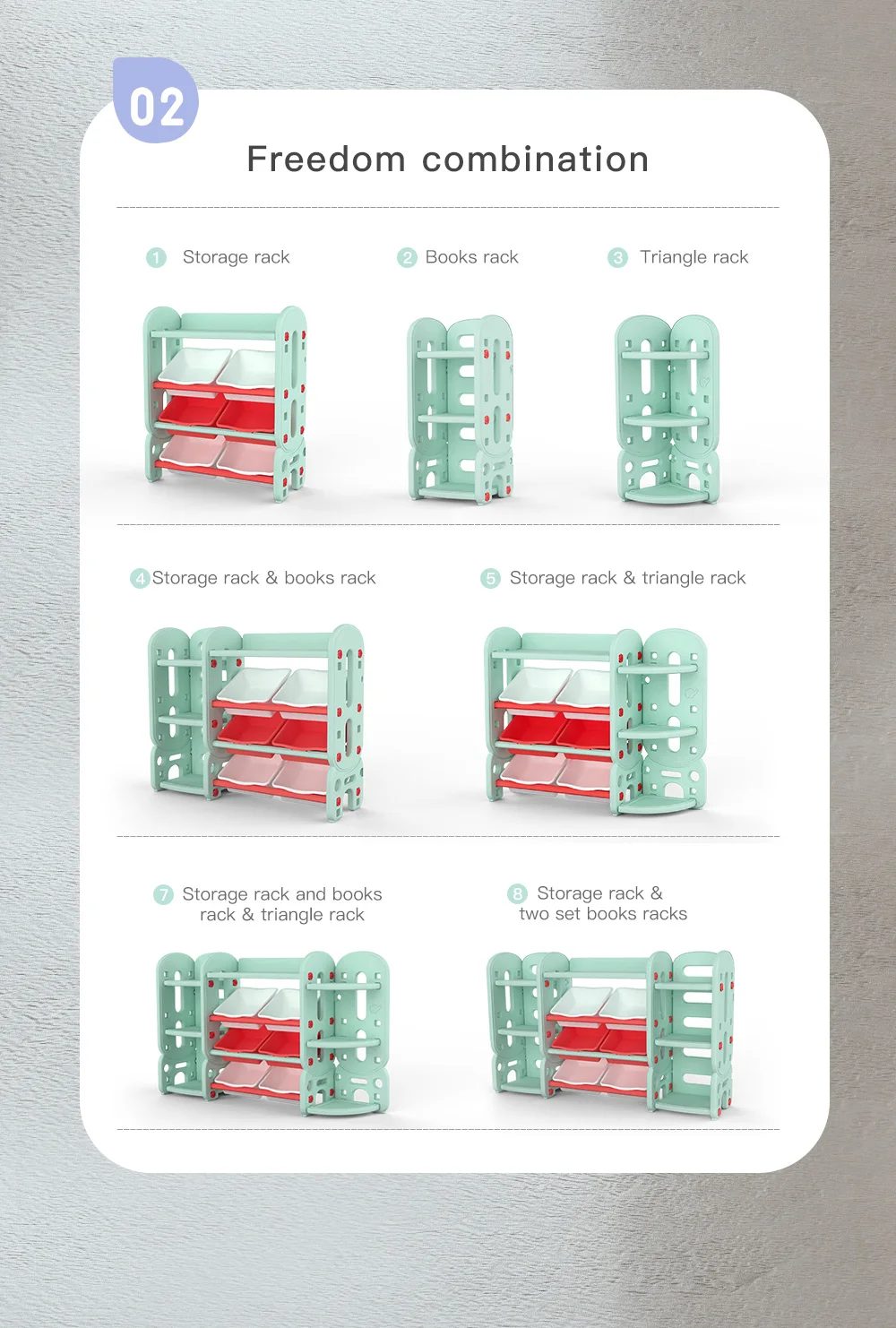 02

Freedom combination

1 Storage rack

2 Books rack

3 Triangle rack

4 Storage rack & books rack

5 Storage rack & triangle rack

7 Storage rack and books rack & triangle rack

8 Storage rack & two set books racks