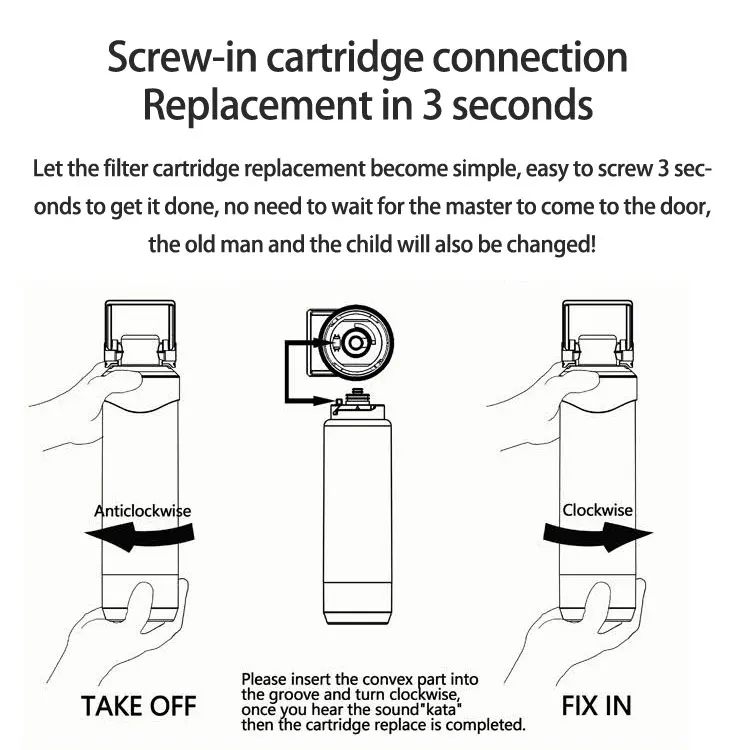 Screw-in cartridge connection
Replacement in 3 seconds

Let the filter cartridge replacement become simple, easy to screw 3 seconds to get it done, no need to wait for the master to come to the door, the old man and the child will also be changed!

Anticlockwise

Clockwise

TAKE OFF

Please insert the convex part into the groove and turn clockwise, once you hear the sound"kata" then the cartridge replace is completed.

FIX IN