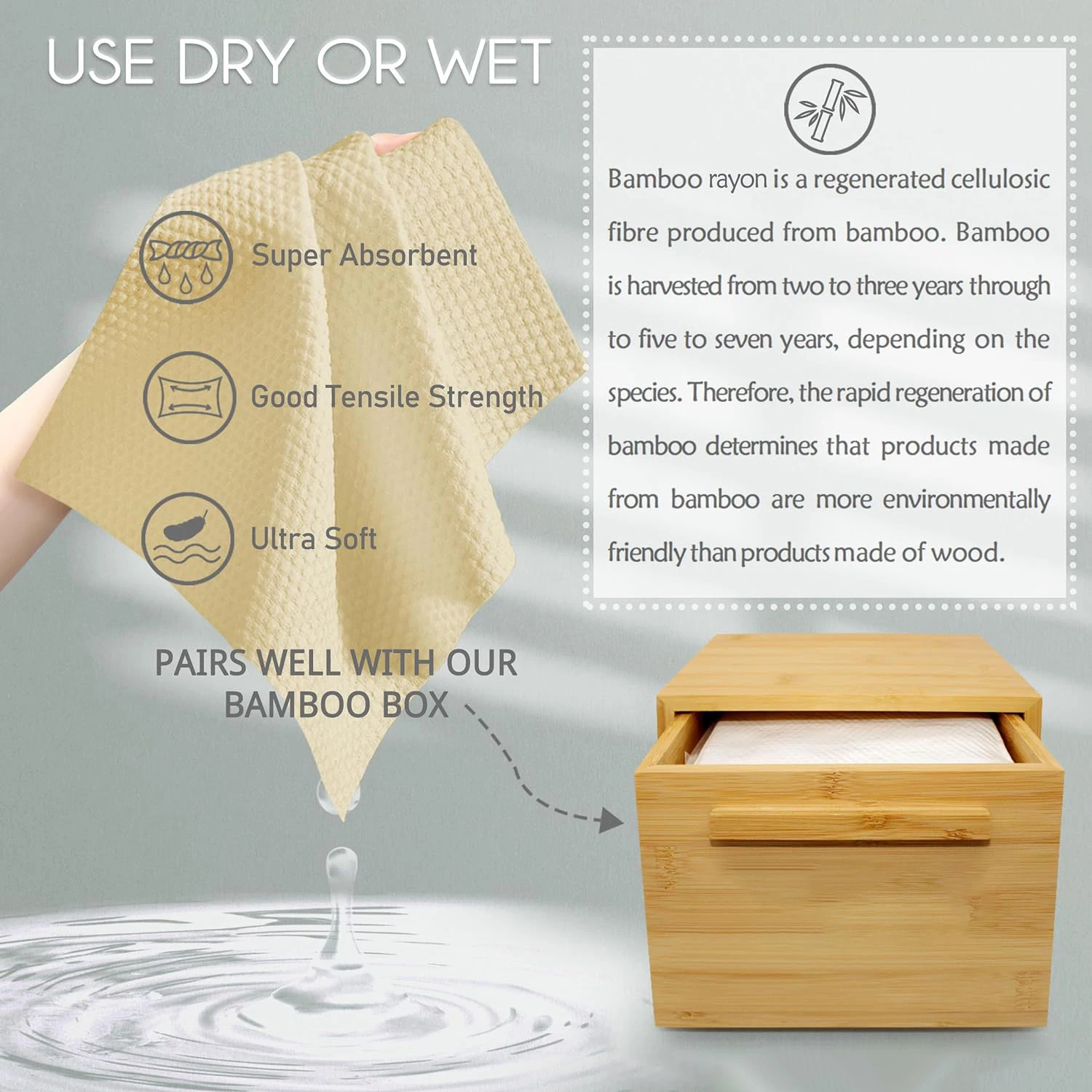 USE DRY OR WET

Super Absorbent

Good Tensile Strength

Ultra Soft

Bamboo rayon is a regenerated cellulosic fibre produced from bamboo. Bamboo is harvested from two to three years through to five to seven years, depending on the species. Therefore, the rapid regeneration of bamboo determines that products made from bamboo are more environmentally friendly than products made of wood.

PAIRS WELL WITH OUR BAMBOO BOX