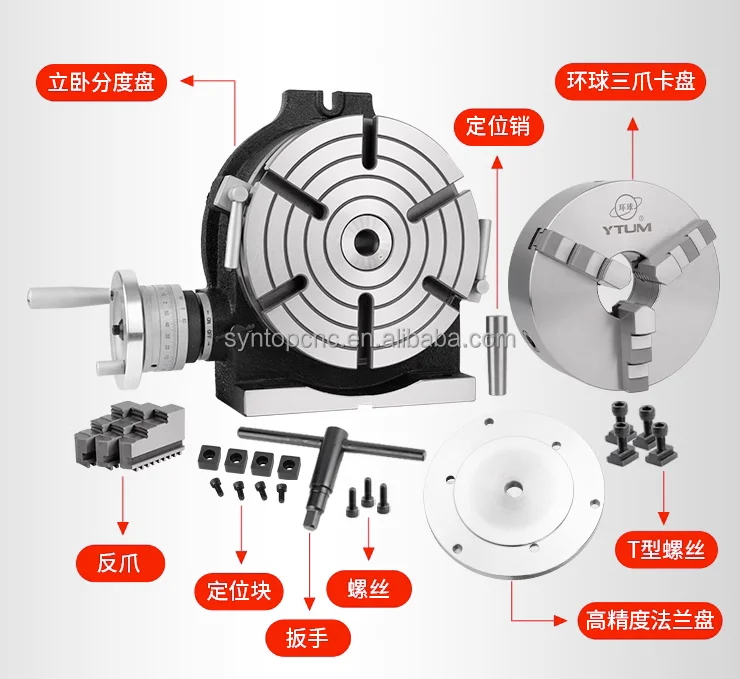 立卧分度盘

环球三爪卡盘

定位销

环球
YTUM

syntopcnc.en.alibaba.com

反爪

定位块

扳手

螺丝

T型螺丝

高精度法兰盘