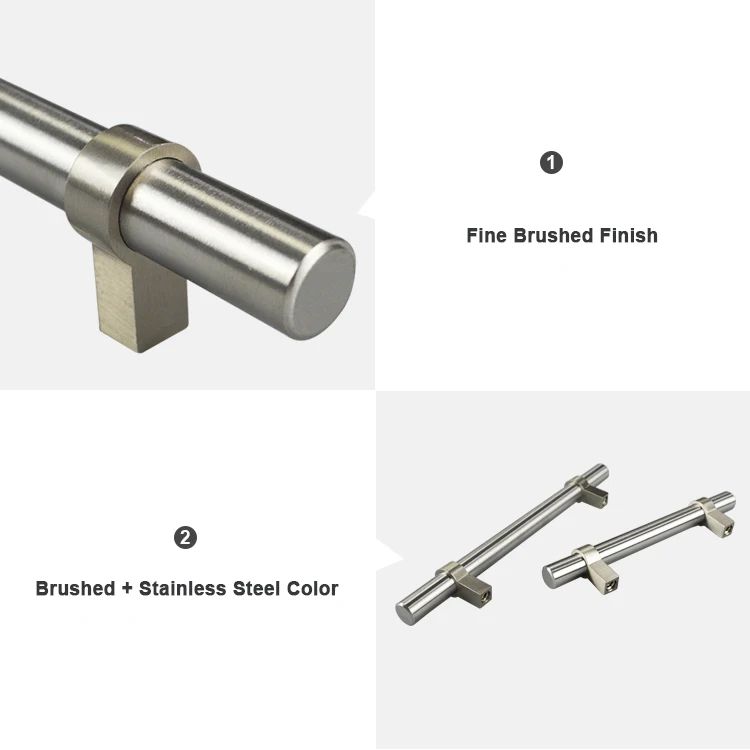 1

Fine Brushed Finish

2

Brushed + Stainless Steel Color