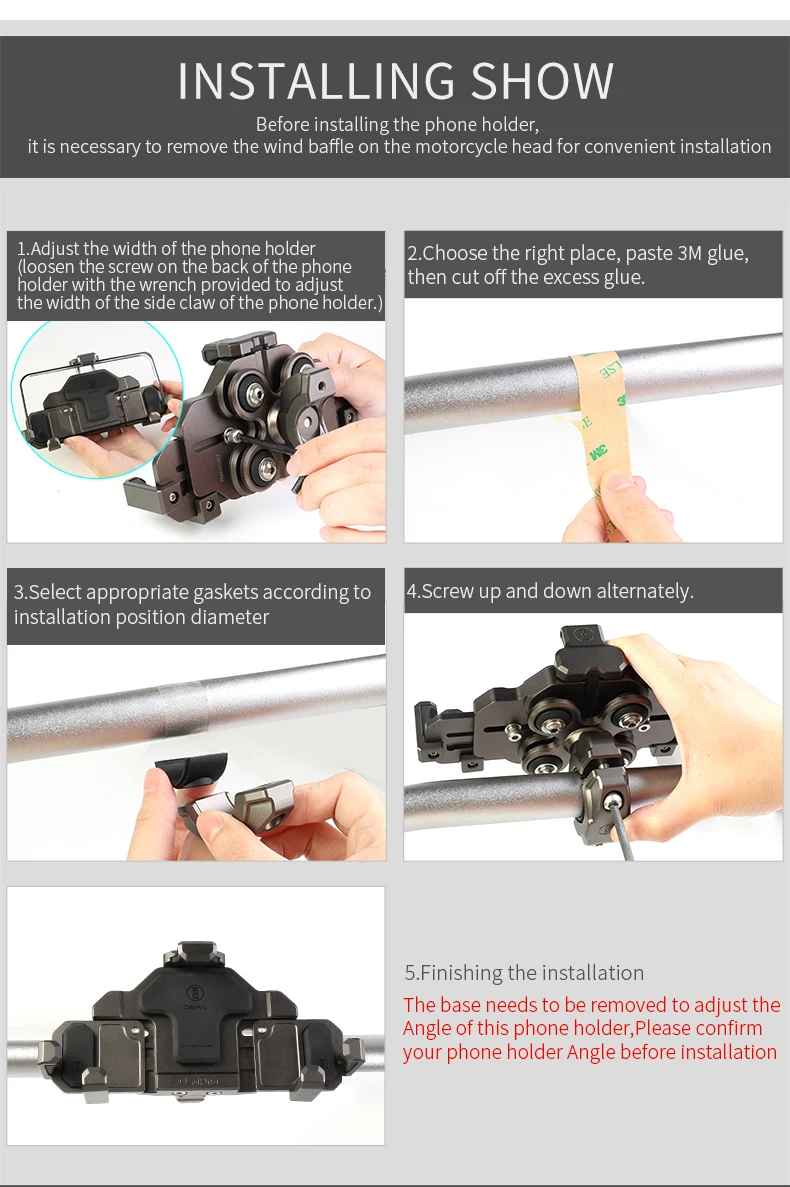 INSTALLING SHOW

Before installing the phone holder, it is necessary to remove the wind baffle on the motorcycle head for convenient installation

1.Adjust the width of the phone holder (loosen the screw on the back of the phone holder with the wrench provided to adjust the width of the side claw of the phone holder.)

2.Choose the right place, paste 3M glue, then cut off the excess glue.

3M

3.Select appropriate gaskets according to installation position diameter

4.Screw up and down alternately.

5.Finishing the installation

The base needs to be removed to adjust the Angle of this phone holder,Please confirm your phone holder Angle before installation