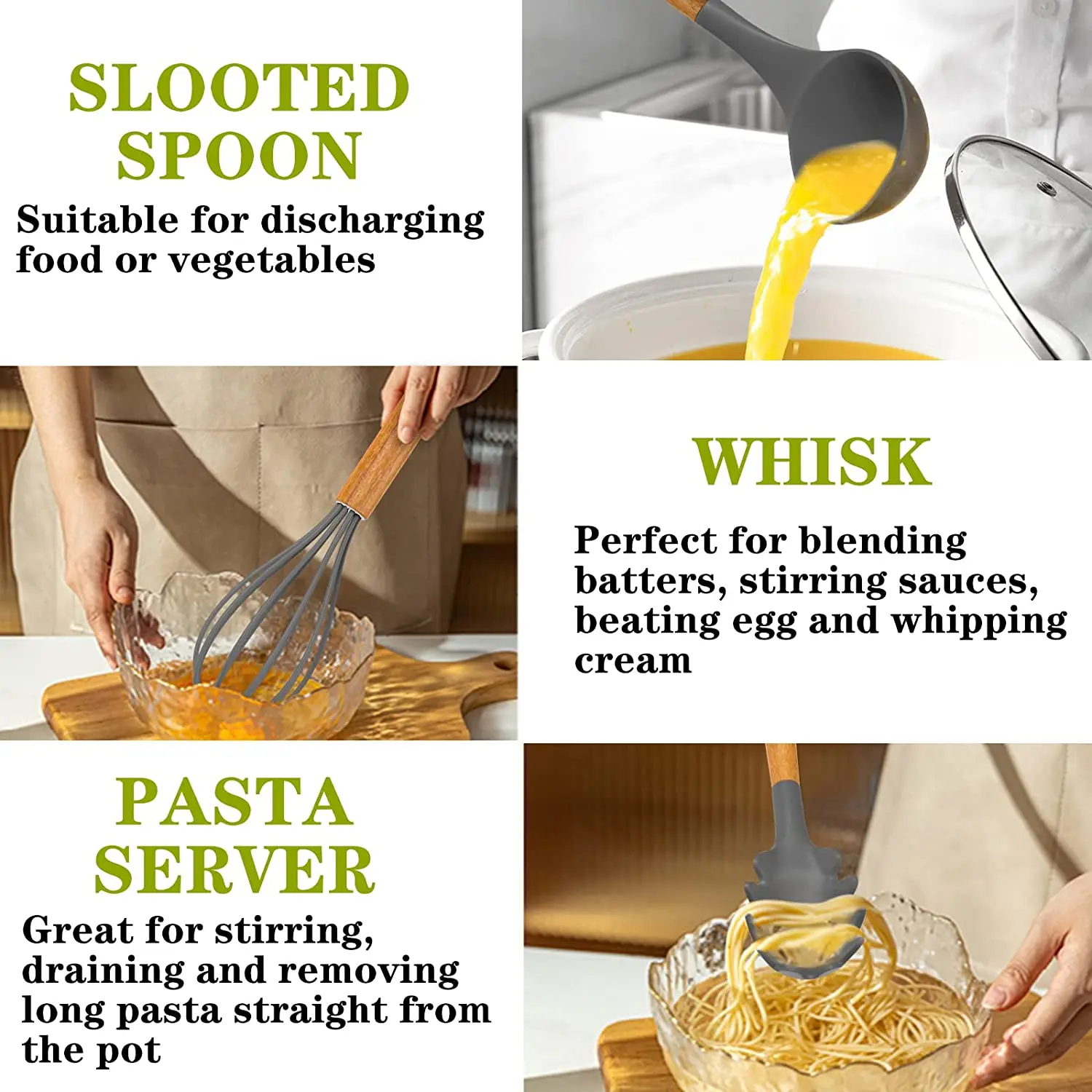 SLOOTED SPOON

Suitable for discharging food or vegetables

WHISK

Perfect for blending batters, stirring sauces, beating egg and whipping cream

PASTA SERVER

Great for stirring, draining and removing long pasta straight from the pot