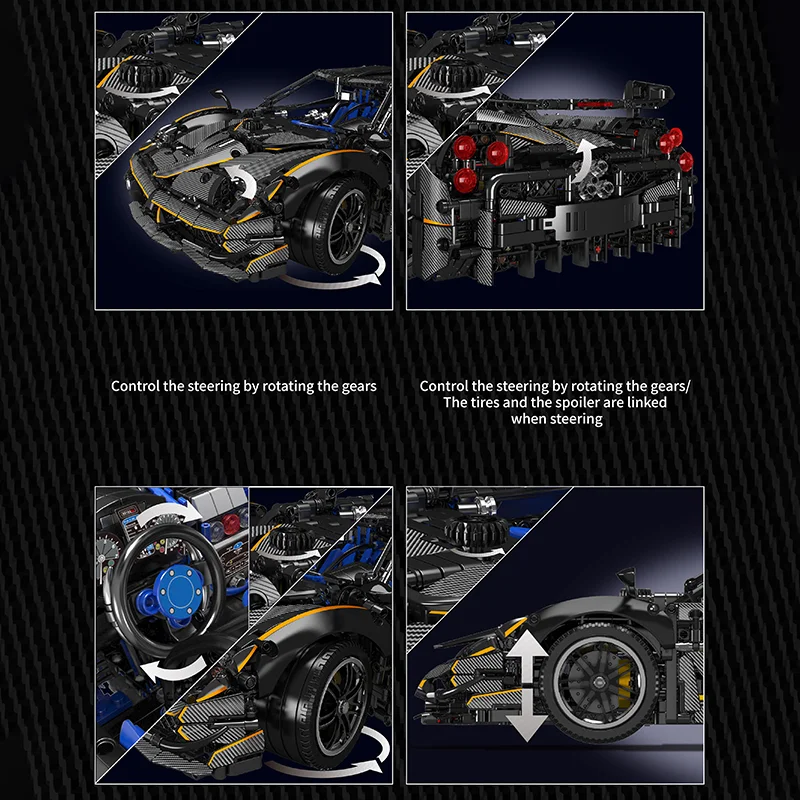 Control the steering by rotating the gears

Control the steering by rotating the gears/ The tires and the spoiler are linked when steering