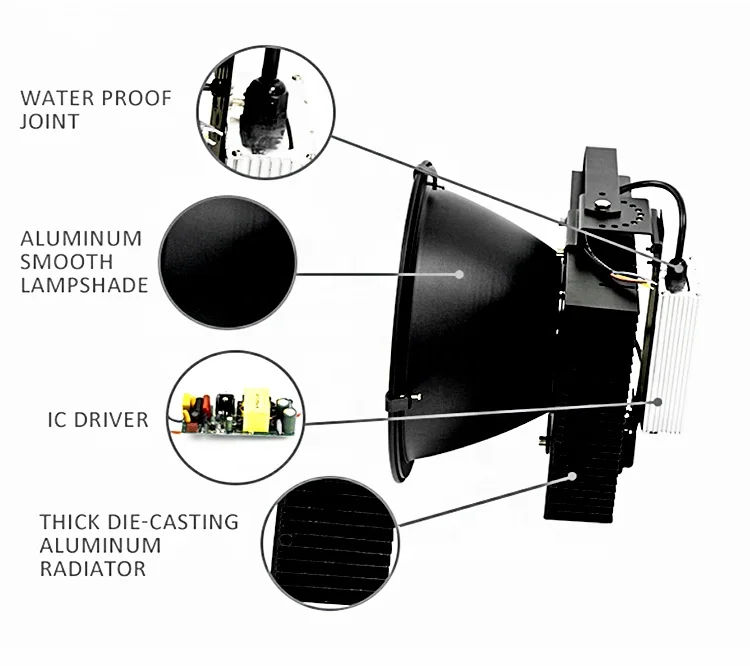 WATER PROOF JOINT

ALUMINUM SMOOTH LAMPSHADE

IC DRIVER

THICK DIE-CASTING ALUMINUM RADIATOR