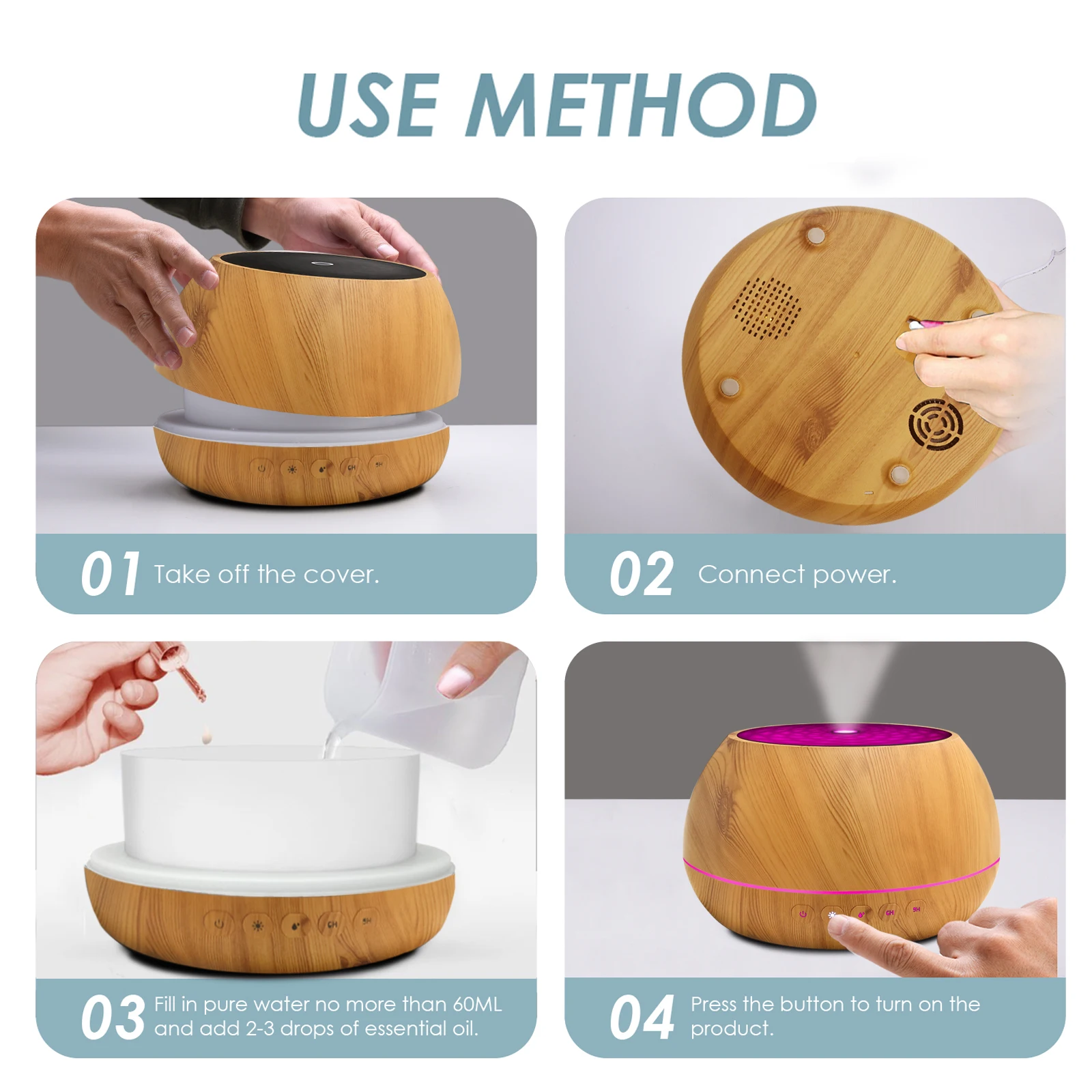 USE METHOD

01 Take off the cover.

02 Connect power.

03 Fill in pure water no more than 60ML and add 2-3 drops of essential oil.

04 Press the button to turn on the product.