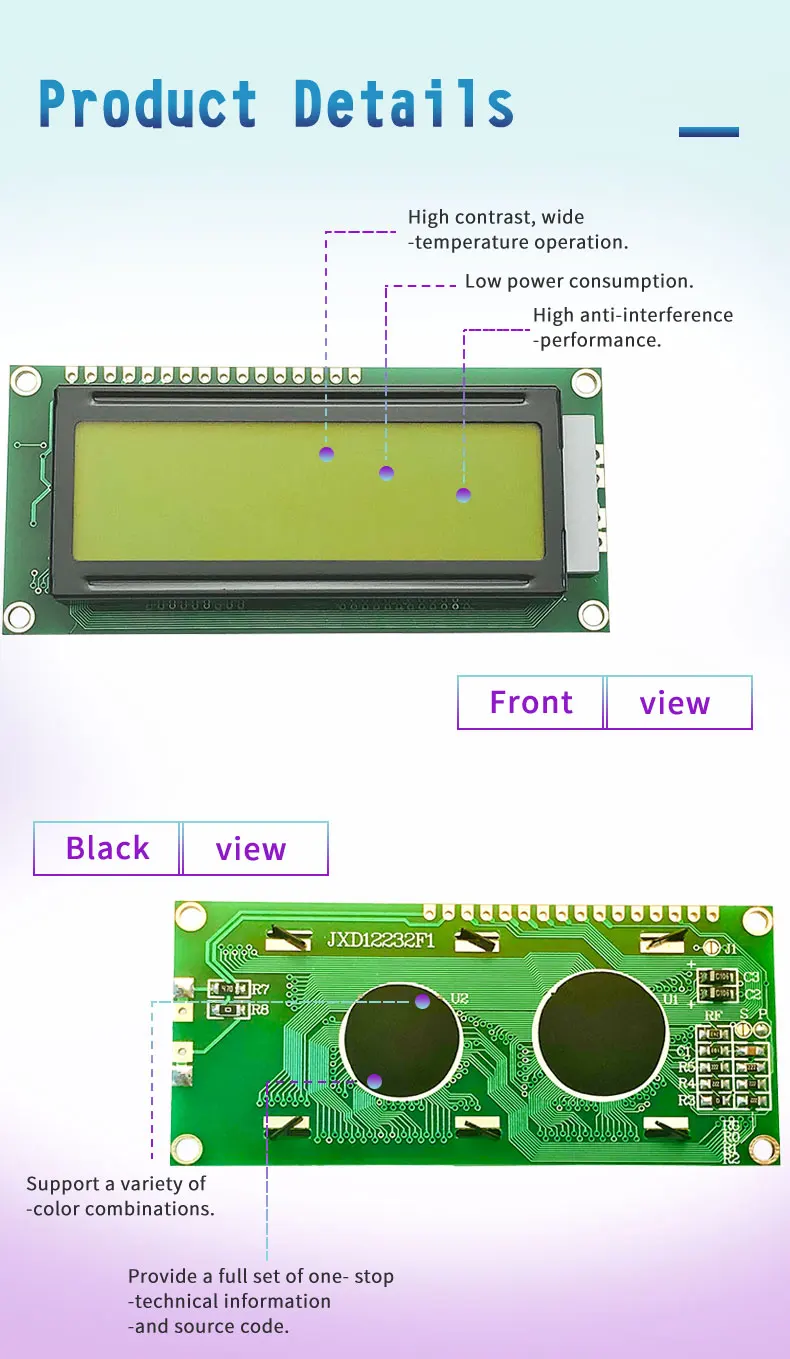 Product Details

High contrast, wide
-temperature operation.

Low power consumption.

High anti-interference
-performance.

Front view

Black view

JXD12232F1

J1

R7

R8

U2

U1

C3

C2

RF

S

P

C1

R5

R4

R3

Support a variety of
-color combinations.

Provide a full set of one- stop
-technical information
-and source code.