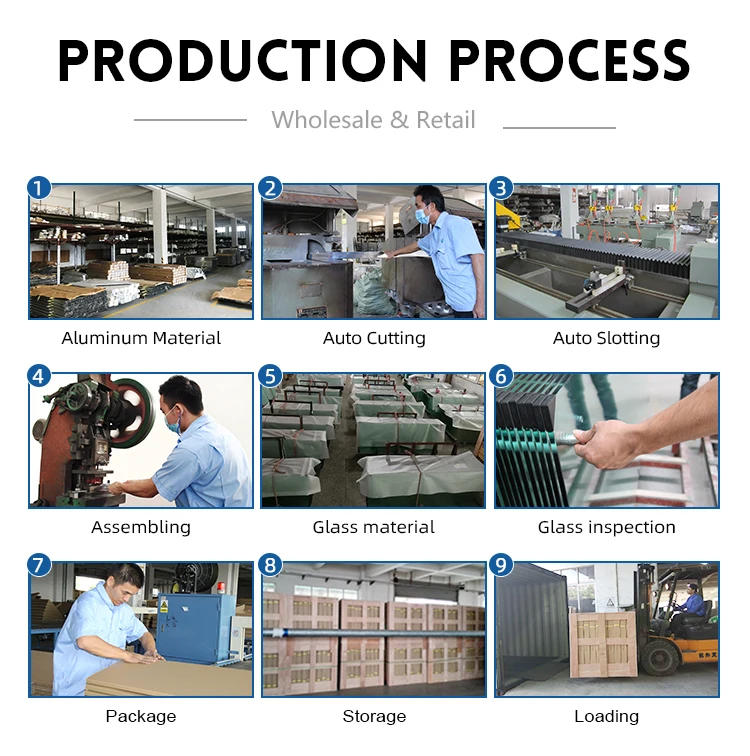 PRODUCTION PROCESS

Wholesale & Retail

1
Aluminum Material

2
Auto Cutting

3
Auto Slotting

4
Assembling

5
Glass material

6
Glass inspection

7
Package

8
Storage

9
Loading