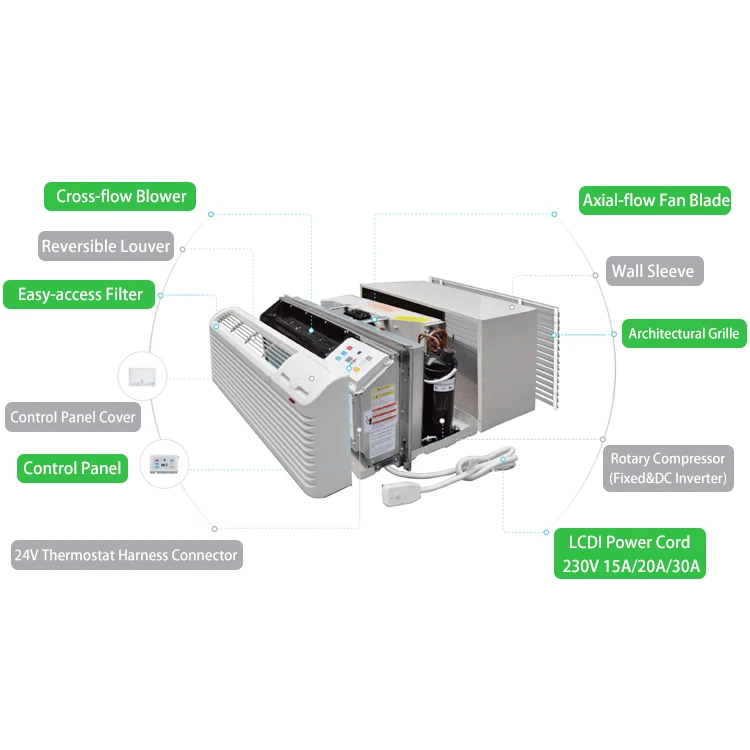 Cross-flow Blower

Reversible Louver

Easy-access Filter

Control Panel Cover

Control Panel

24V Thermostat Harness Connector

Axial-flow Fan Blade

Wall Sleeve

Architectural Grille

Rotary Compressor (Fixed&DC Inverter)

LCDI Power Cord 230V 15A/20A/30A