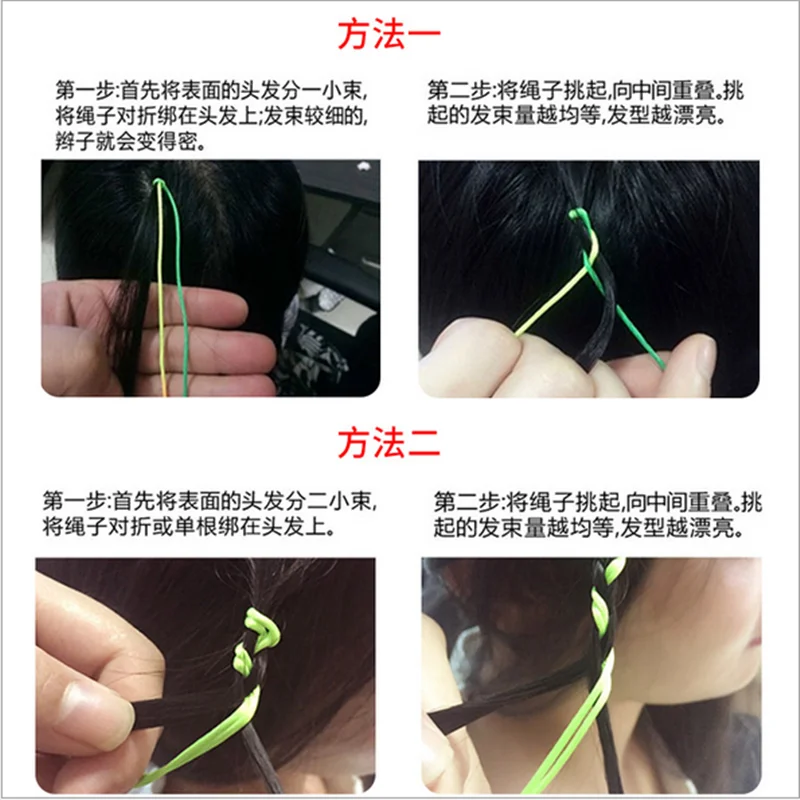 方法一

第一步:首先将表面的头发分一小束,将绳子对折绑在头发上;发束较细的,辫子就会变得密。

第二步:将绳子挑起,向中间重叠。挑起的发束量越均等,发型越漂亮。

方法二

第一步:首先将表面的头发分二小束,将绳子对折或单根绑在头发上。

第二步:将绳子挑起,向中间重叠。挑起的发束量越均等,发型越漂亮。