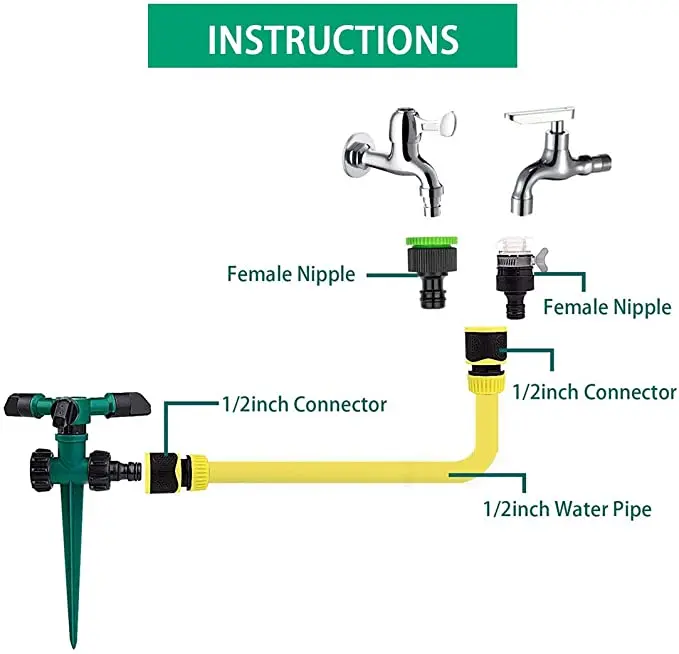 INSTRUCTIONS

Female Nipple

Female Nipple

1/2inch Connector

1/2inch Connector

1/2inch Water Pipe