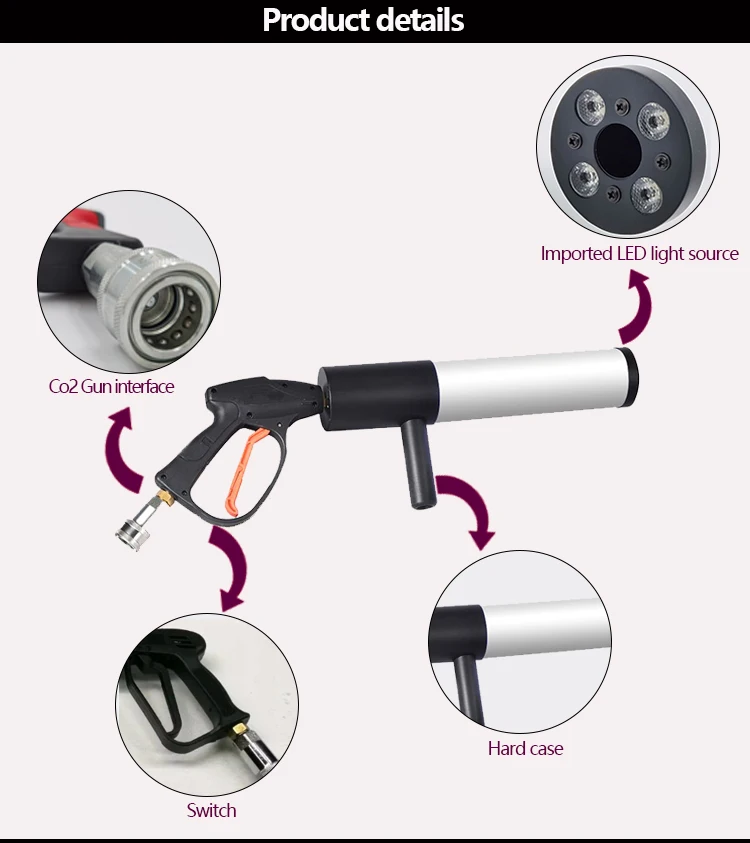 Product details

Imported LED light source

Co2 Gun interface

Hard case

Switch