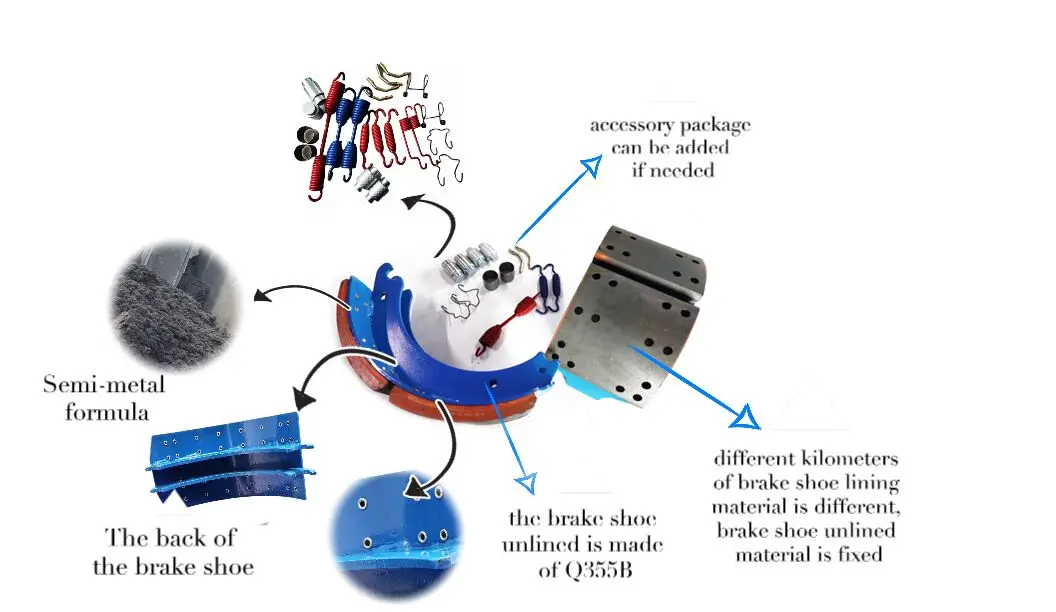 accessory package can be added if needed

Semi-metal formula

The back of the brake shoe

the brake shoe unlined is made of Q355B

different kilometers of brake shoe lining material is different, brake shoe unlined material is fixed