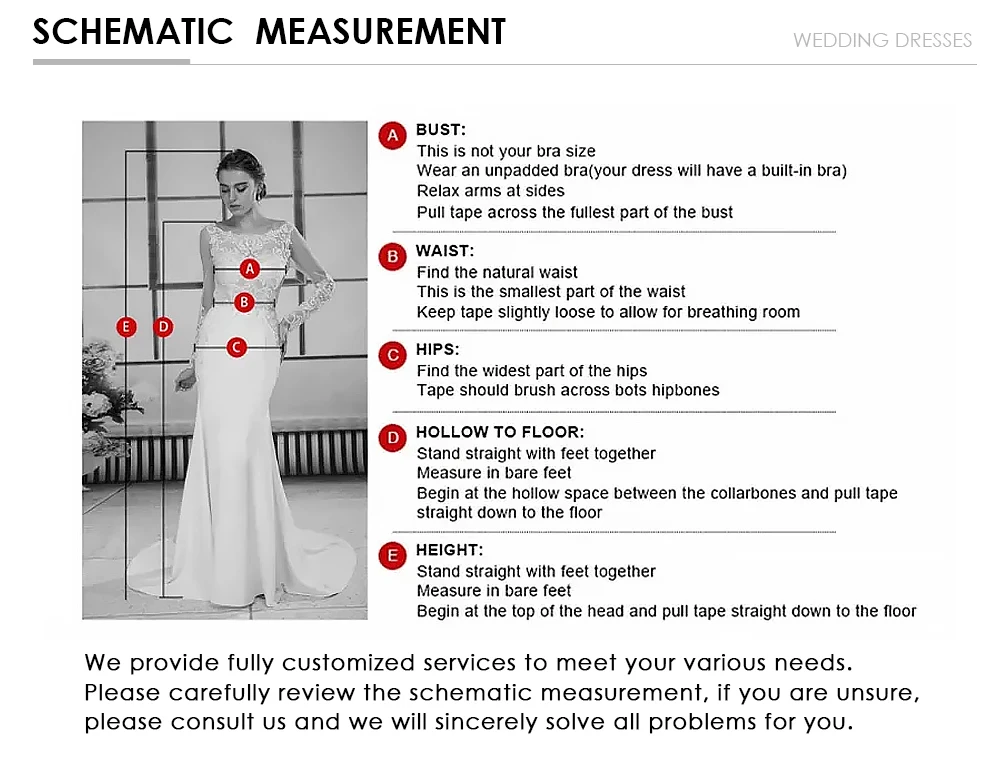 SCHEMATIC MEASUREMENT

WEDDING DRESSES

A
B
E D
C

A BUST:
This is not your bra size
Wear an unpadded bra(your dress will have a built-in bra)
Relax arms at sides
Pull tape across the fullest part of the bust

B WAIST:
Find the natural waist
This is the smallest part of the waist
Keep tape slightly loose to allow for breathing room

C HIPS:
Find the widest part of the hips
Tape should brush across bots hipbones

D HOLLOW TO FLOOR:
Stand straight with feet together
Measure in bare feet
Begin at the hollow space between the collarbones and pull tape straight down to the floor

E HEIGHT:
Stand straight with feet together
Measure in bare feet
Begin at the top of the head and pull tape straight down to the floor

We provide fully customized services to meet your various needs.
Please carefully review the schematic measurement, if you are unsure, please consult us and we will sincerely solve all problems for you.