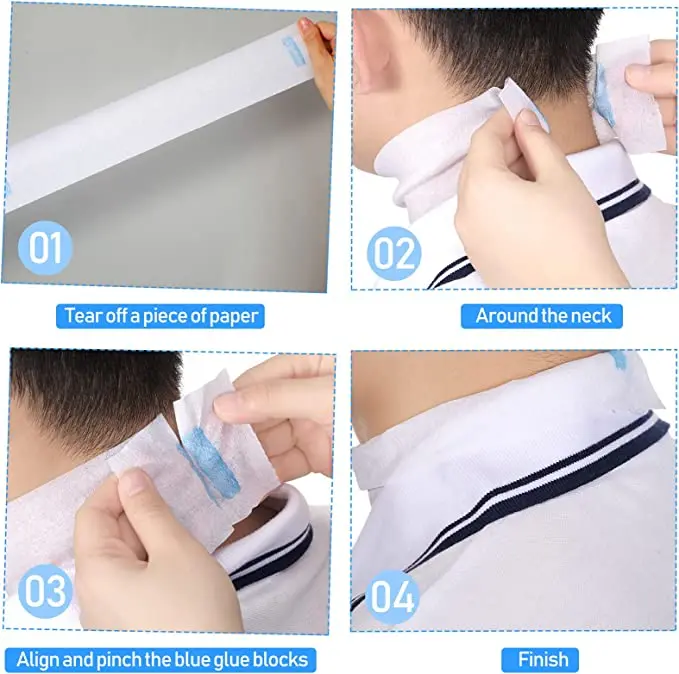 01

Tear off a piece of paper

02

Around the neck

03

Align and pinch the blue glue blocks

04

Finish