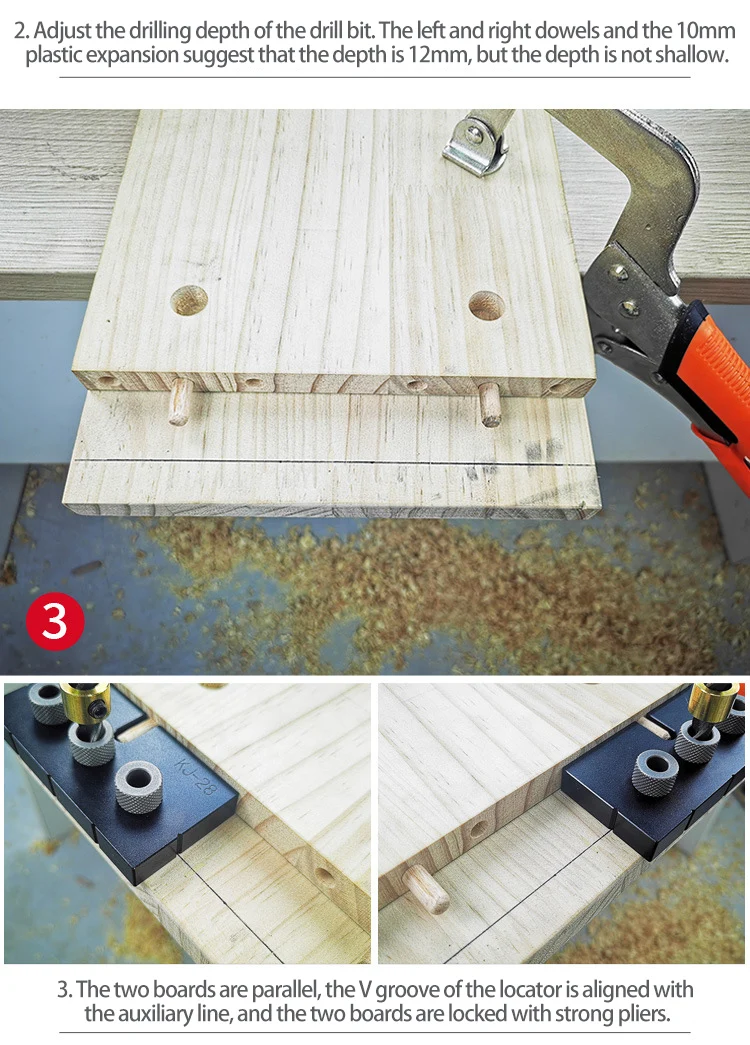 2. Adjust the drilling depth of the drill bit. The left and right dowels and the 10mm plastic expansion suggest that the depth is 12mm, but the depth is not shallow.

3

KJ-28

3. The two boards are parallel, the V groove of the locator is aligned with the auxiliary line, and the two boards are locked with strong pliers.