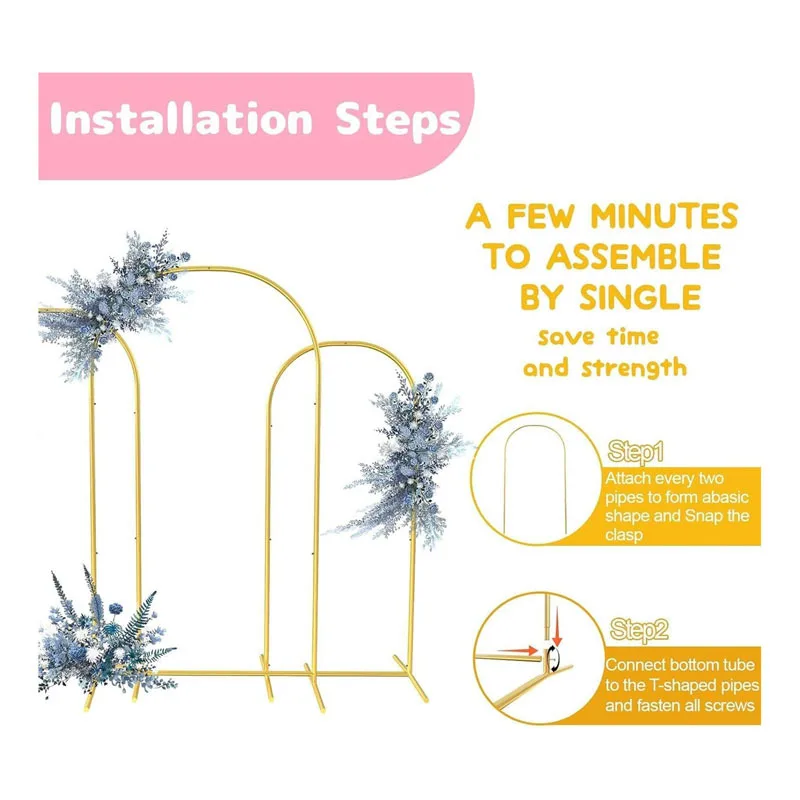 Installation Steps

A FEW MINUTES TO ASSEMBLE BY SINGLE

save time and strength

Step1

Attach every two pipes to form abasic shape and Snap the clasp

Step2

Connect bottom tube to the T-shaped pipes and fasten all screws