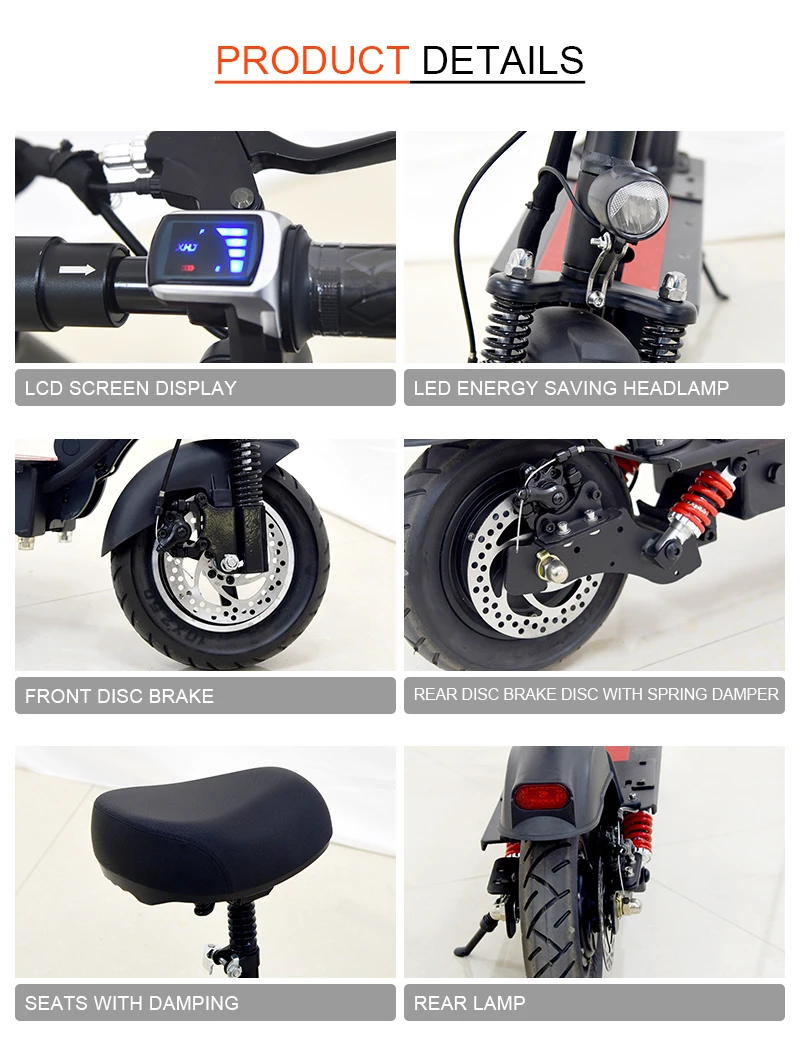 PRODUCT DETAILS

LCD SCREEN DISPLAY

LED ENERGY SAVING HEADLAMP

FRONT DISC BRAKE

REAR DISC BRAKE DISC WITH SPRING DAMPER

SEATS WITH DAMPING

REAR LAMP