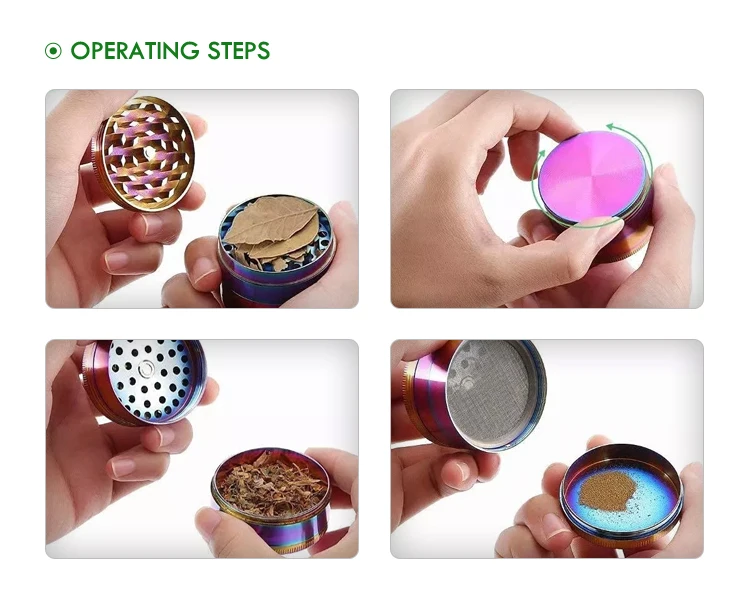 OPERATING STEPS