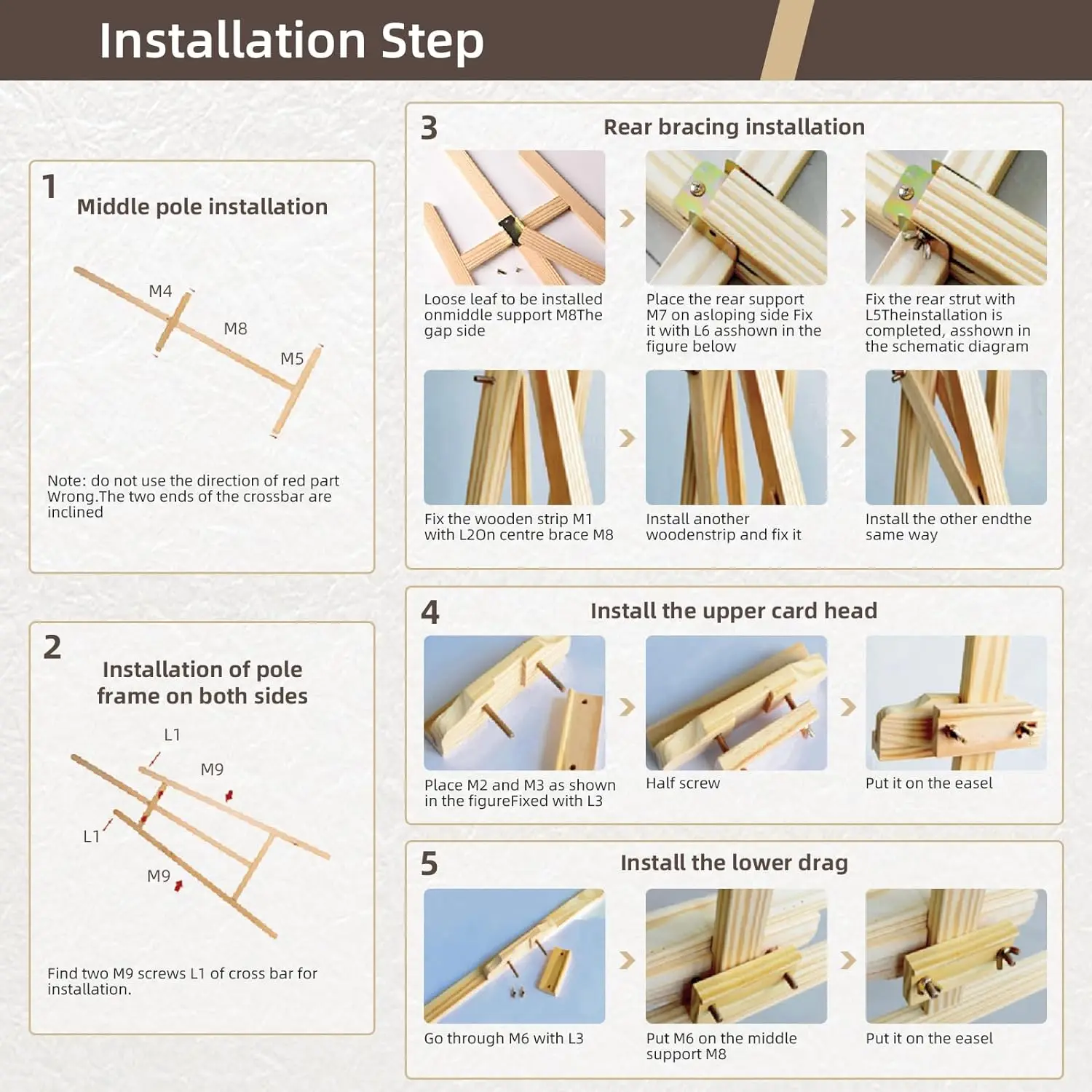 Installation Step

1
Middle pole installation

M4
M8
M5

Note: do not use the direction of red part Wrong.The two ends of the crossbar are inclined

2
Installation of pole frame on both sides

L1
M9
L1
M9

Find two M9 screws L1 of cross bar for installation.

3
Rear bracing installation

Loose leaf to be installed onmiddle support M8The gap side

Place the rear support M7 on asloping side Fix it with L6 asshown in the figure below

Fix the rear strut with L5Theinstallation is completed, asshown in the schematic diagram

Fix the wooden strip M1 with L2On centre brace M8

Install another woodenstrip and fix it

Install the other endthe same way

4
Install the upper card head

Place M2 and M3 as shown in the figureFixed with L3

Half screw

Put it on the easel

5
Install the lower drag

Go through M6 with L3

Put M6 on the middle support M8

Put it on the easel