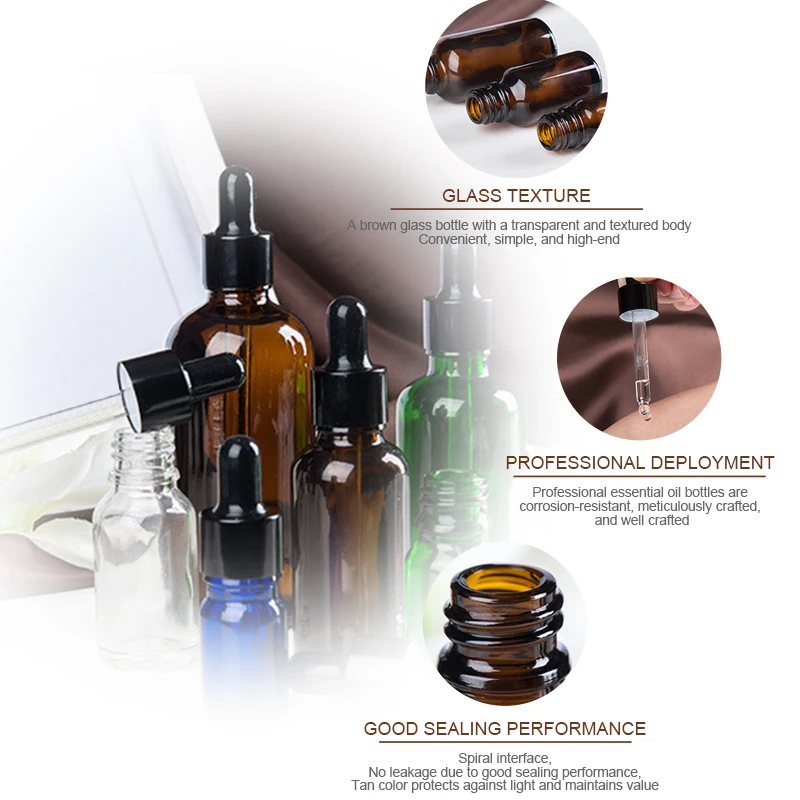 GLASS TEXTURE

A brown glass bottle with a transparent and textured body
Convenient, simple, and high-end

PROFESSIONAL DEPLOYMENT

Professional essential oil bottles are corrosion-resistant, meticulously crafted, and well crafted

GOOD SEALING PERFORMANCE

Spiral interface,
No leakage due to good sealing performance,
Tan color protects against light and maintains value