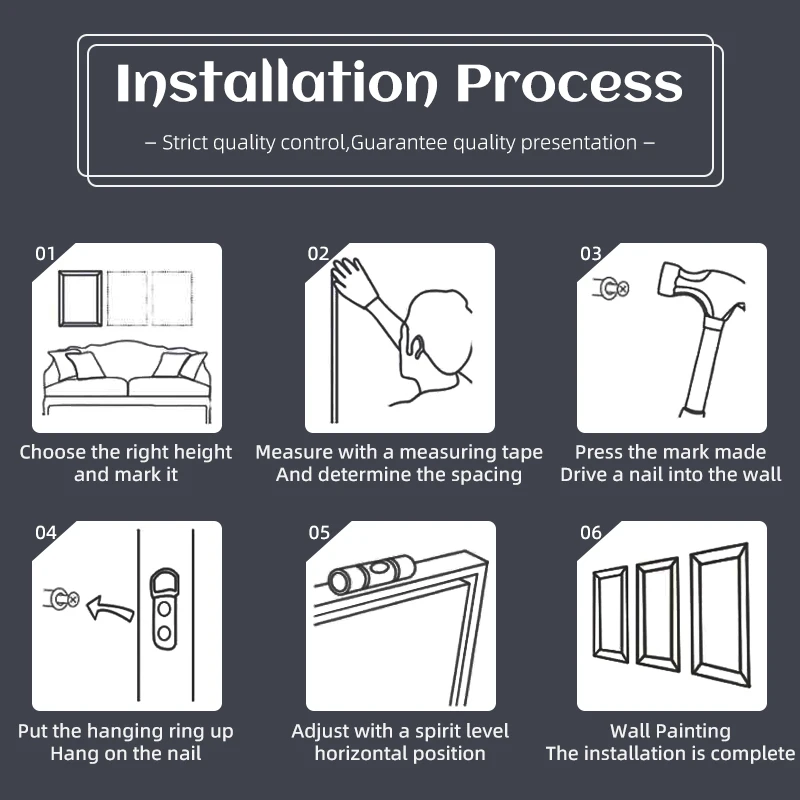 Installation Process

– Strict quality control,Guarantee quality presentation –

01

Choose the right height and mark it

02

Measure with a measuring tape And determine the spacing

03

Press the mark made Drive a nail into the wall

04

Put the hanging ring up Hang on the nail

05

Adjust with a spirit level horizontal position

06

Wall Painting The installation is complete