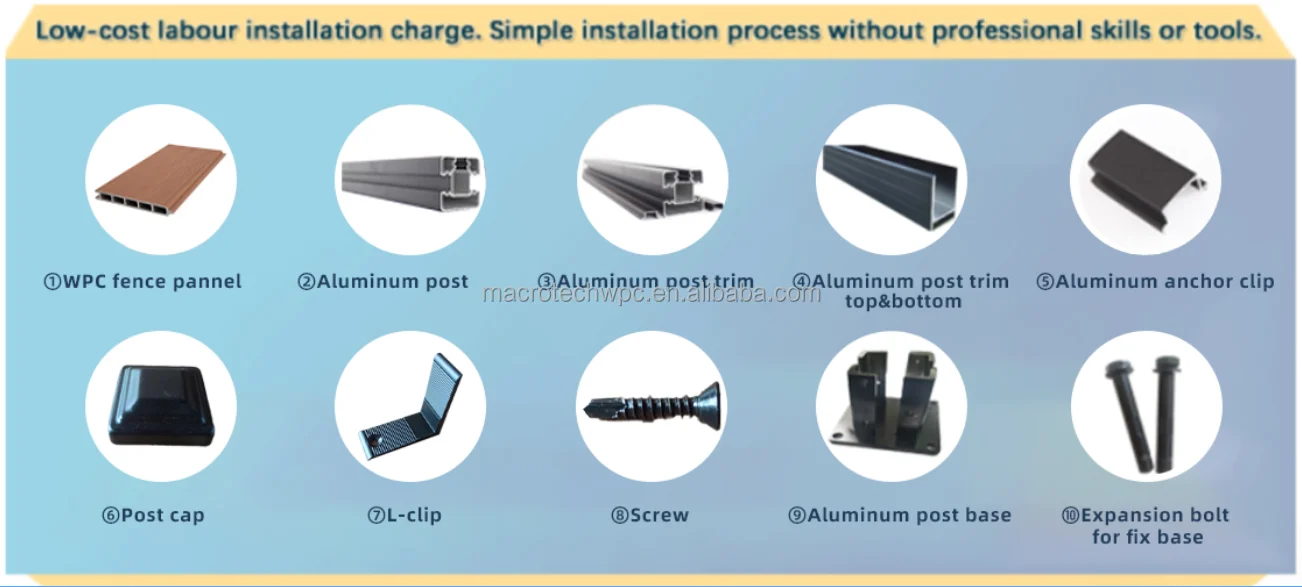 Low-cost labour installation charge. Simple installation process without professional skills or tools.

①WPC fence pannel

②Aluminum post

③Aluminum post trim

④Aluminum post trim top&bottom

⑤Aluminum anchor clip

macrotechwpc.en.alibaba.com

⑥Post cap

⑦L-clip

⑧Screw

⑨Aluminum post base

⑩Expansion bolt for fix base