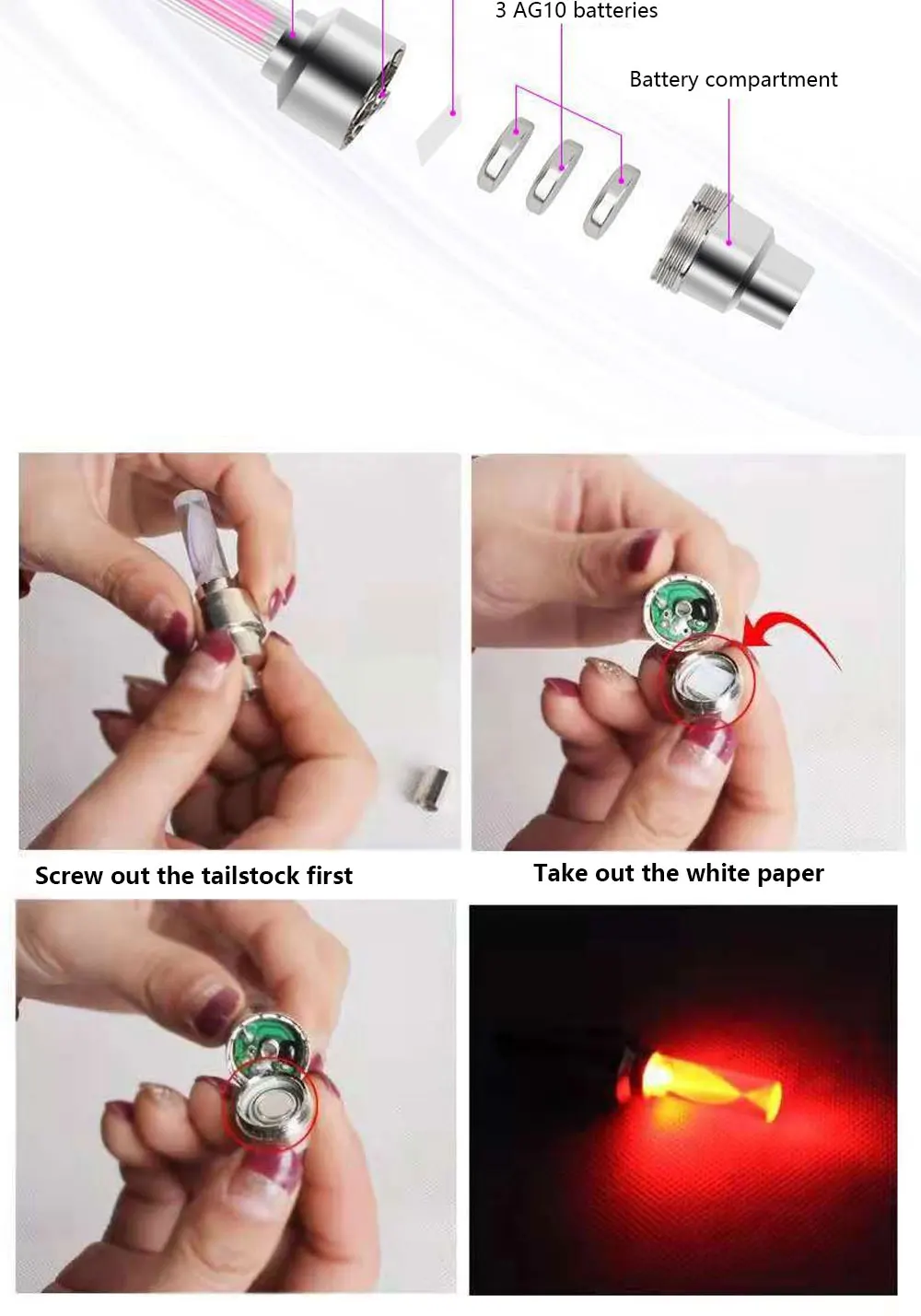 3 AG10 batteries

Battery compartment

Screw out the tailstock first

Take out the white paper