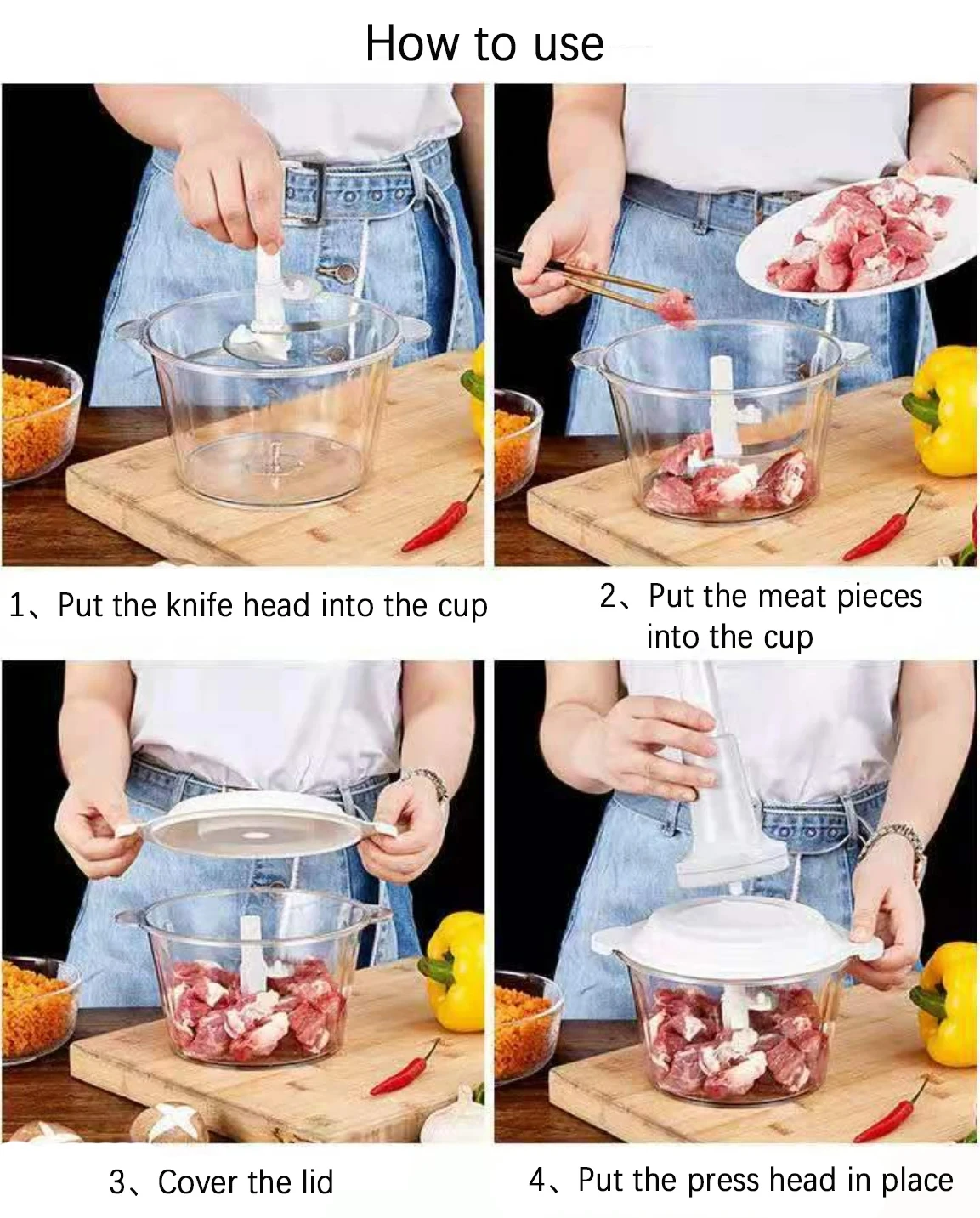 How to use

1、Put the knife head into the cup

2、Put the meat pieces into the cup

3、Cover the lid

4、Put the press head in place