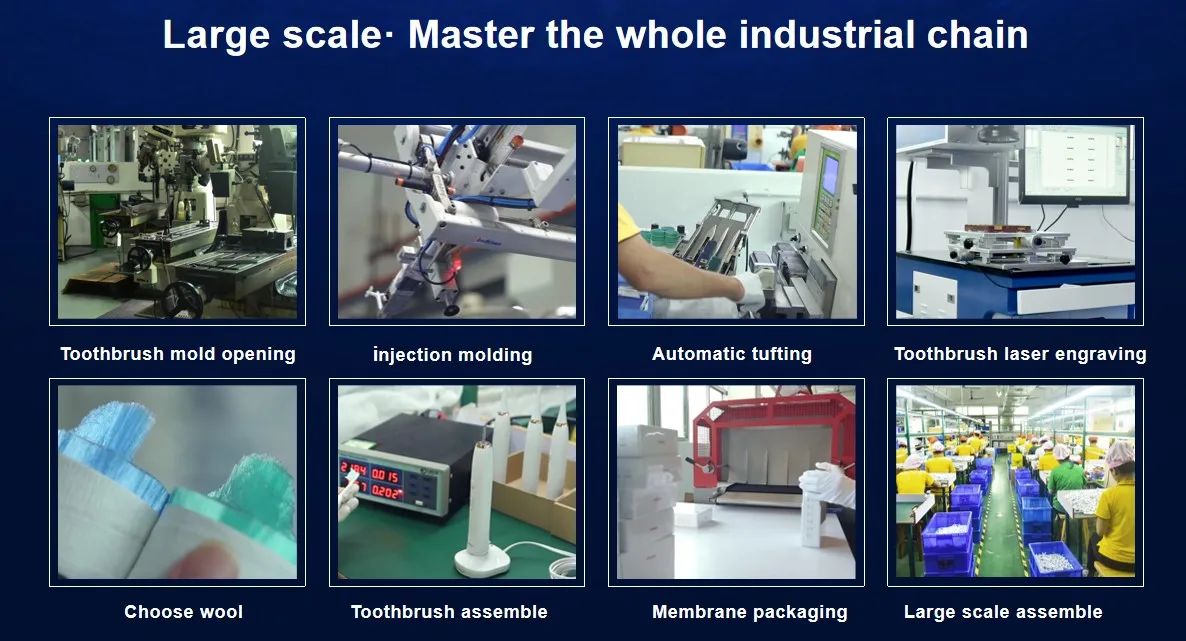 Large scale· Master the whole industrial chain

Toothbrush mold opening

injection molding

Automatic tufting

Toothbrush laser engraving

Choose wool

Toothbrush assemble

Membrane packaging

Large scale assemble